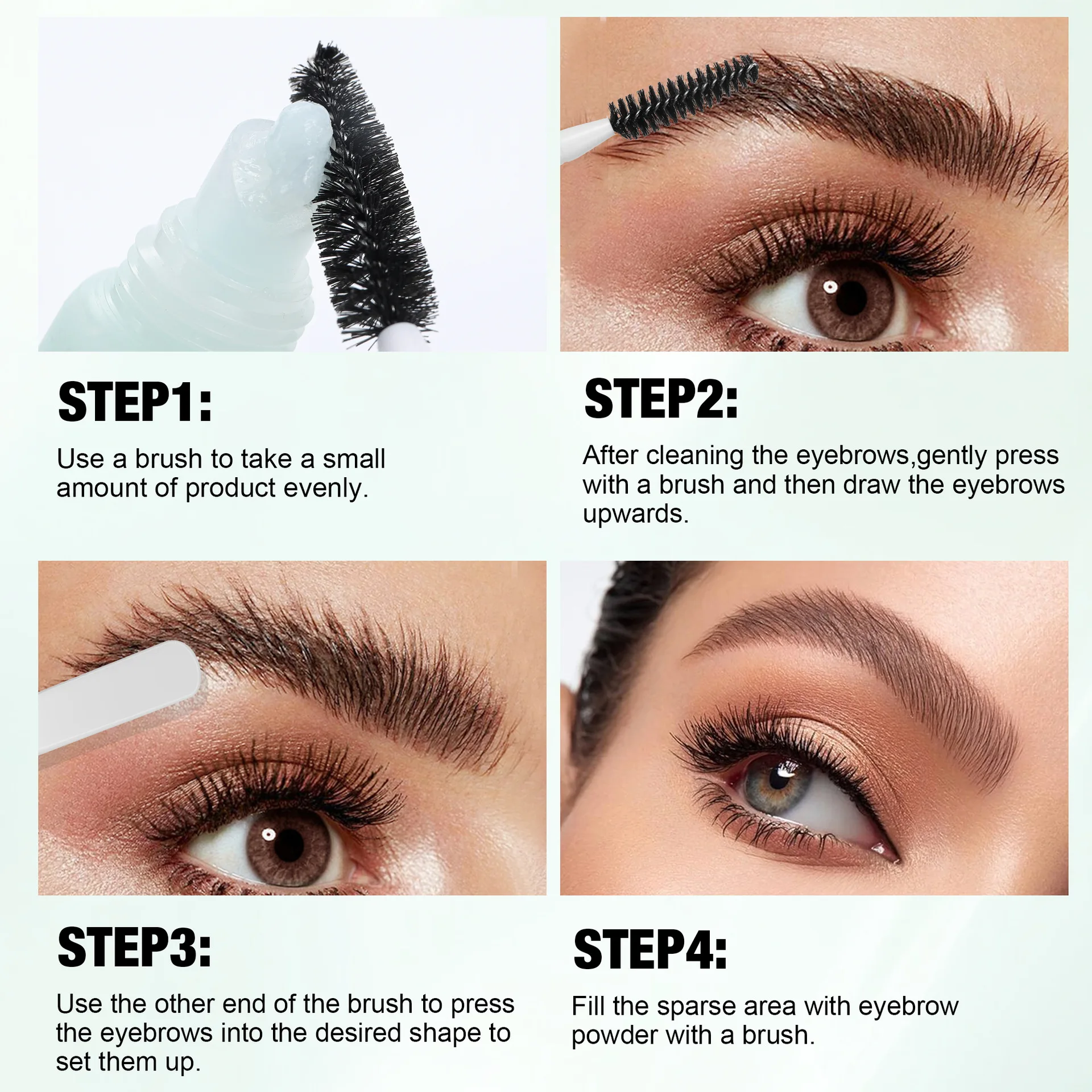 STEP1:

Use a brush to take a small amount of product evenly.

STEP2:

After cleaning the eyebrows,gently press with a brush and then draw the eyebrows upwards.

STEP3:

Use the other end of the brush to press the eyebrows into the desired shape to set them up.

STEP4:

Fill the sparse area with eyebrow powder with a brush.