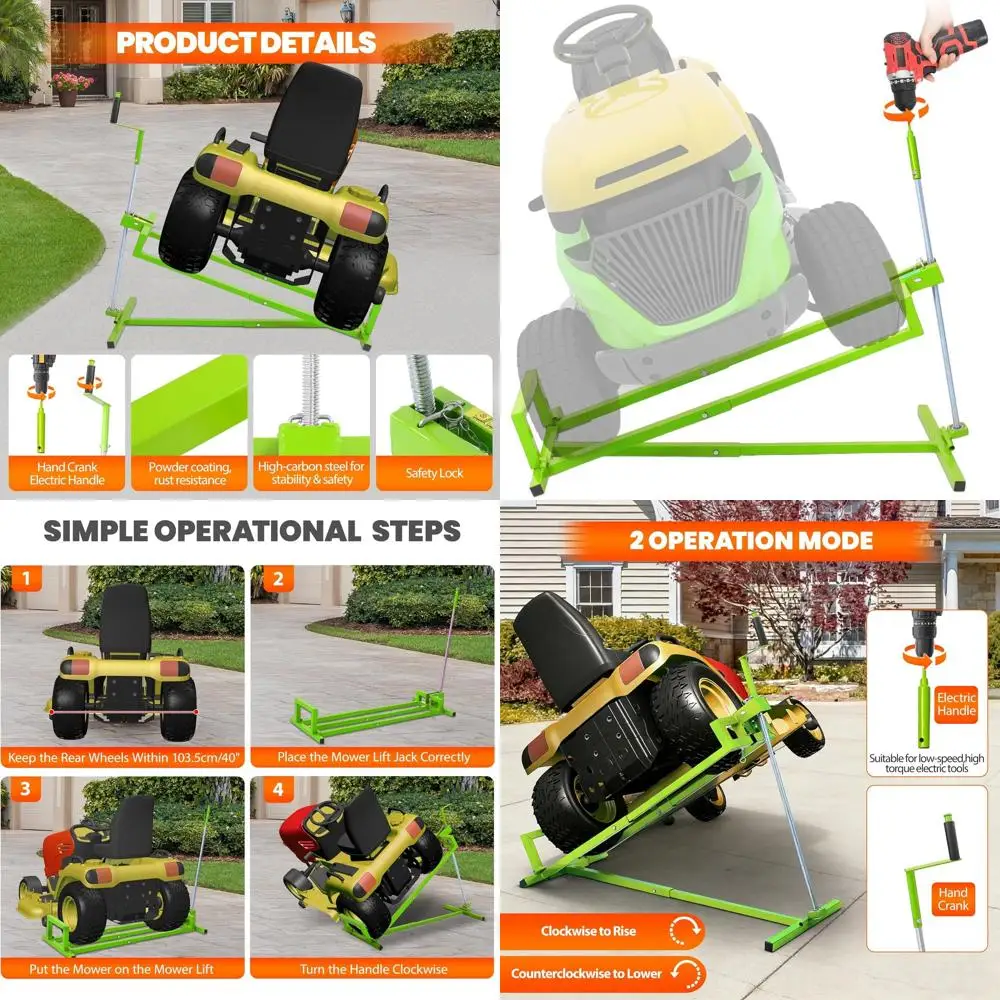 PRODUCT DETAILS

Hand Crank
Electric Handle

Powder coating, rust resistance

High-carbon steel for stability & safety

Safety Lock

SIMPLE OPERATIONAL STEPS

1
Keep the Rear Wheels Within 103.5cm/40"

2
Place the Mower Lift Jack Correctly

3
Put the Mower on the Mower Lift

4
Turn the Handle Clockwise

2 OPERATION MODE

Electric Handle

Suitable for low-speed,high torque electric tools

Hand Crank

Clockwise to Rise

Counterclockwise to Lower