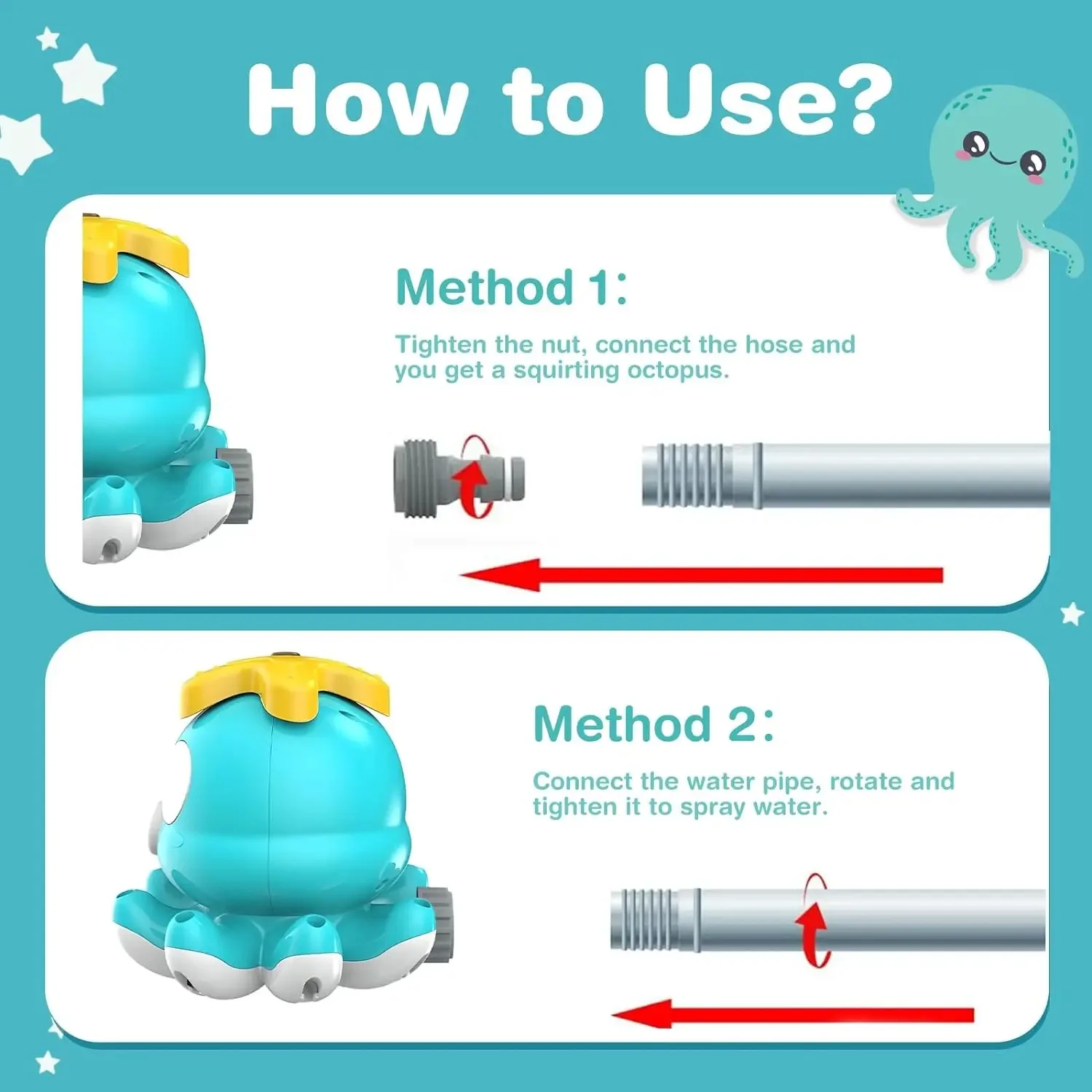 How to Use?

Method 1:

Tighten the nut, connect the hose and you get a squirting octopus.

Method 2:

Connect the water pipe, rotate and tighten it to spray water.