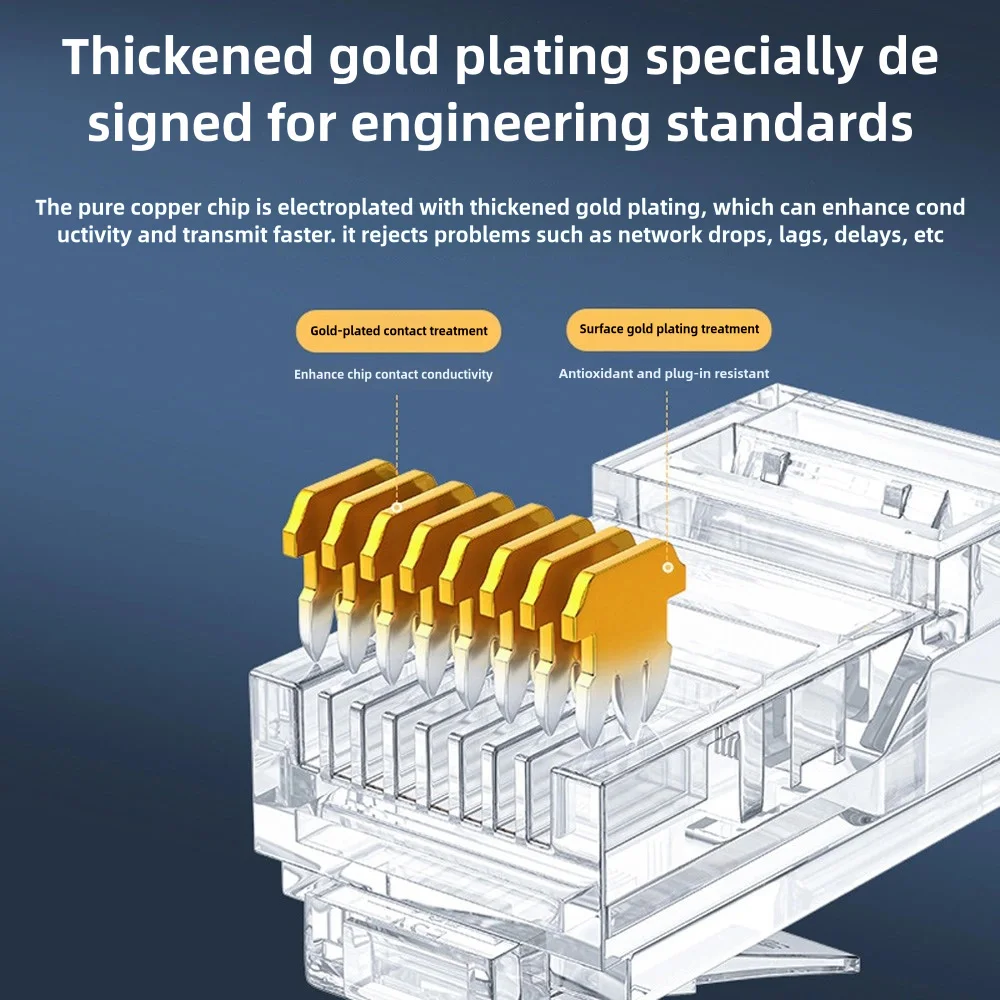 Thickened gold plating specially de signed for engineering standards

The pure copper chip is electroplated with thickened gold plating, which can enhance cond uctivity and transmit faster. it rejects problems such as network drops, lags, delays, etc

Gold-plated contact treatment

Enhance chip contact conductivity

Surface gold plating treatment

Antioxidant and plug-in resistant