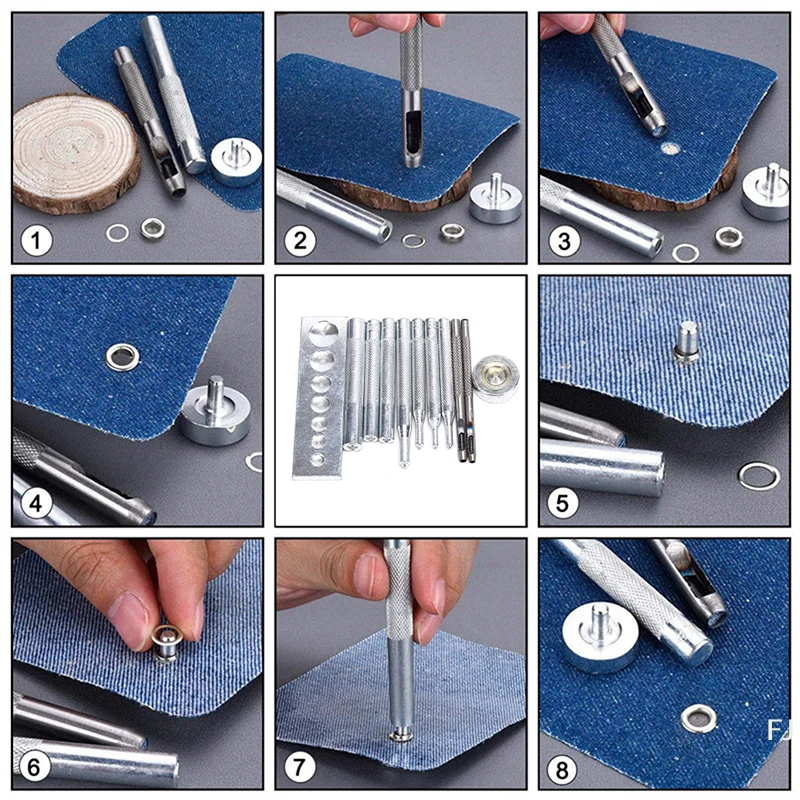 1
2
3
4
5
6
7
8
FJ