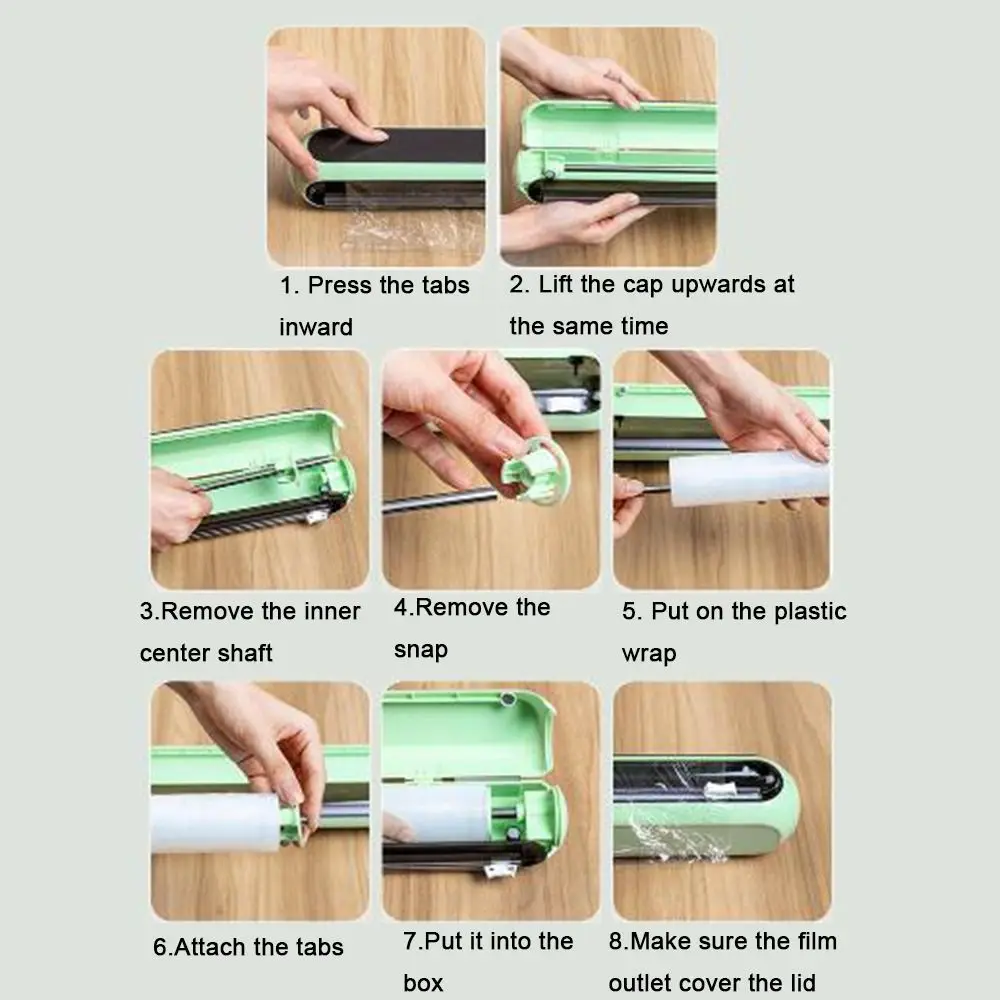 1. Press the tabs inward

2. Lift the cap upwards at the same time

3.Remove the inner center shaft

4.Remove the snap

5. Put on the plastic wrap

6.Attach the tabs

7.Put it into the box

8.Make sure the film outlet cover the lid