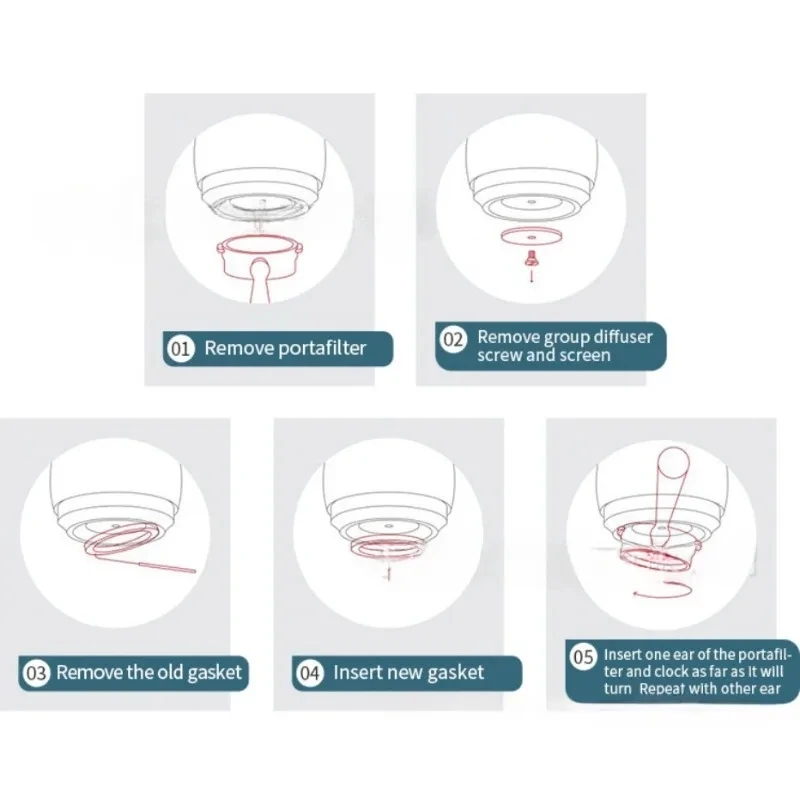 01 Remove portafilter

02 Remove group diffuser screw and screen

03 Remove the old gasket

04 Insert new gasket

05 Insert one ear of the portafilter and clock as far as it will turn Repeat with other ear