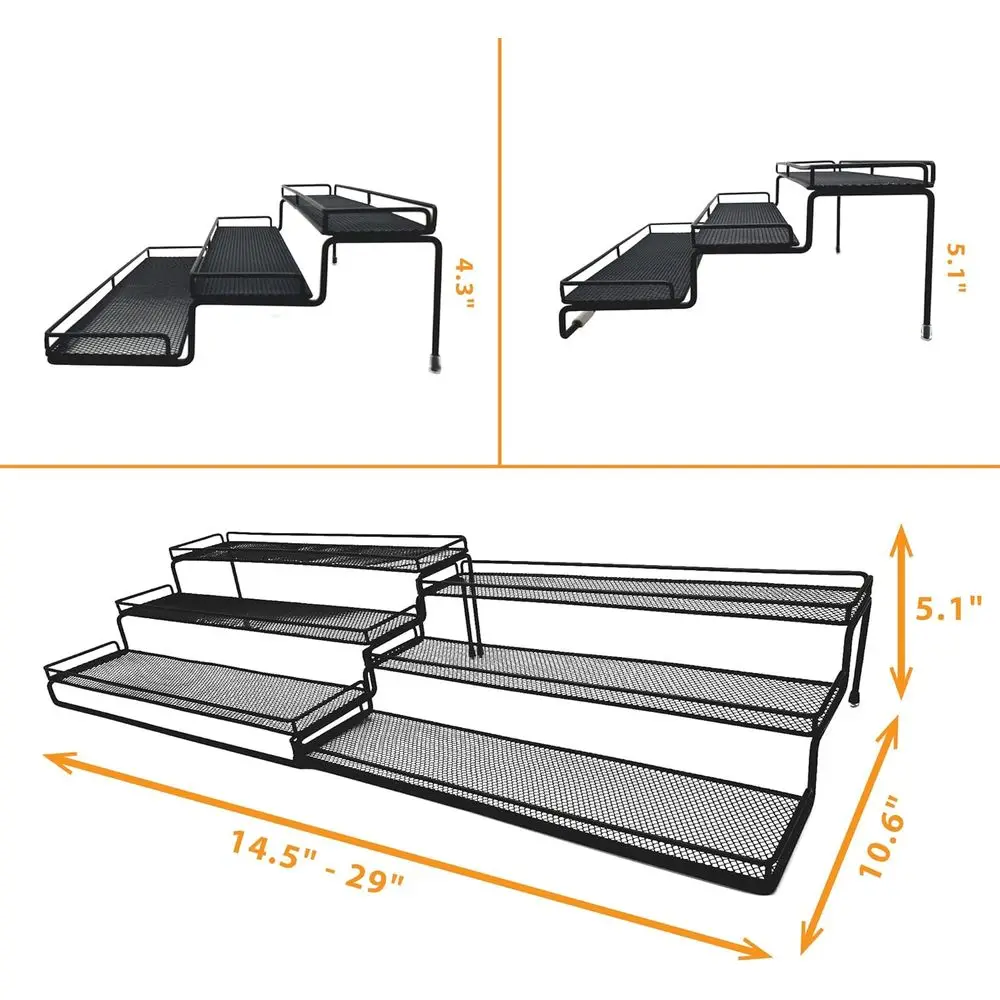 4.3"

5.1"

5.1"

14.5" - 29"

10.6"