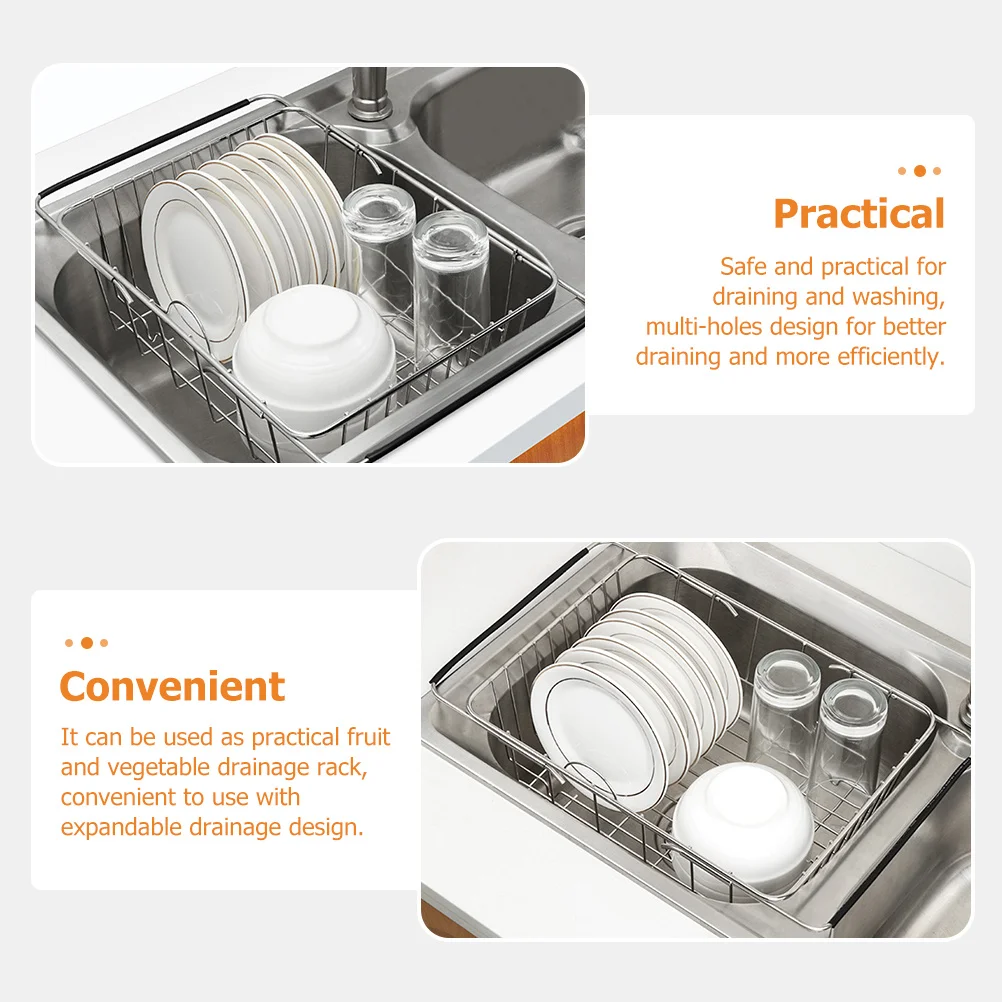 Practical

Safe and practical for draining and washing, multi-holes design for better draining and more efficiently.

Convenient

It can be used as practical fruit and vegetable drainage rack, convenient to use with expandable drainage design.