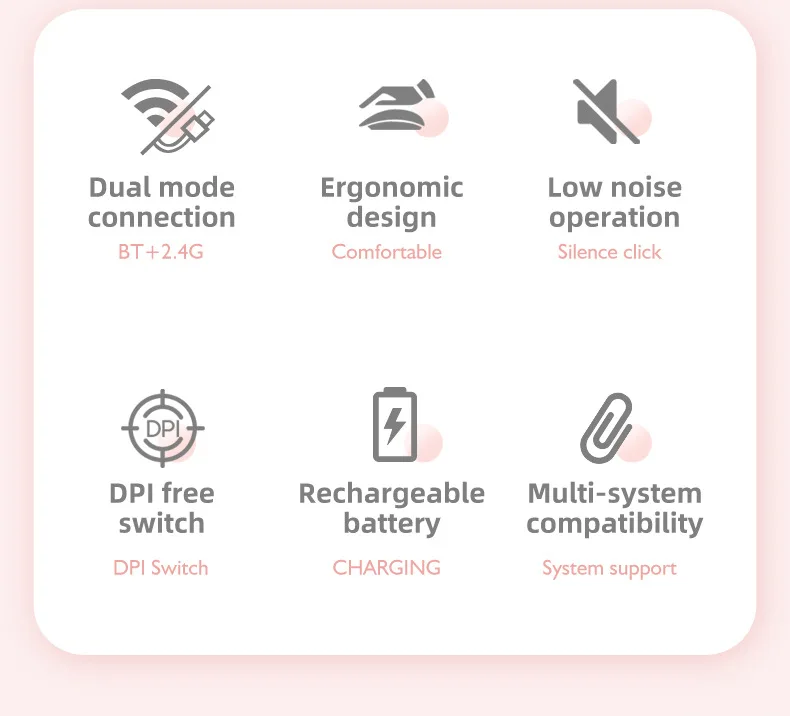 Dual mode connection
BT+2.4G

Ergonomic design
Comfortable

Low noise operation
Silence click

DPI

DPI free switch
DPI Switch

Rechargeable battery
CHARGING

Multi-system compatibility
System support