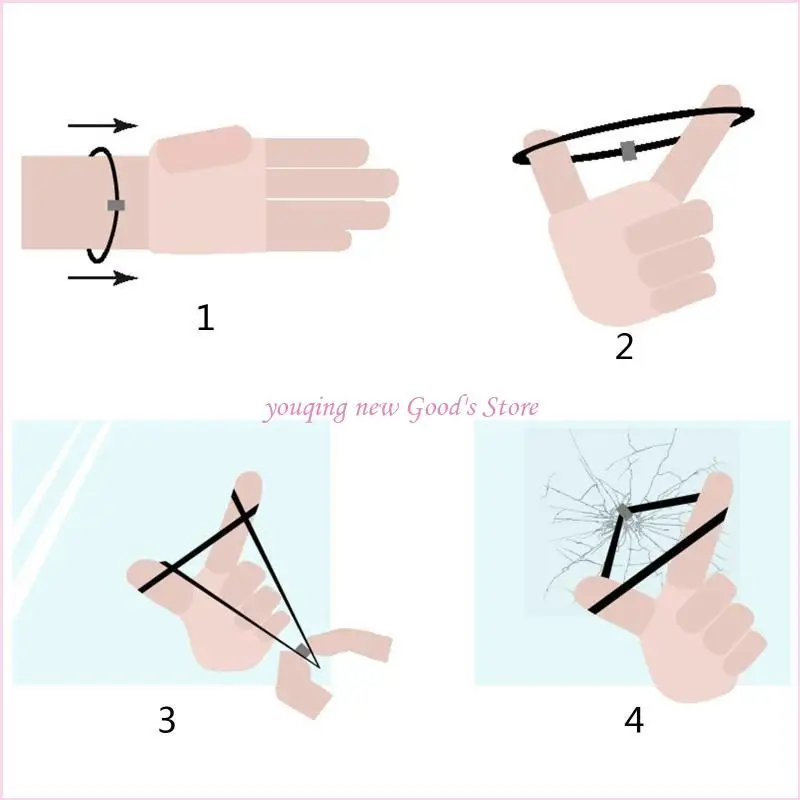 1

2

youqing new Good's Store

3

4