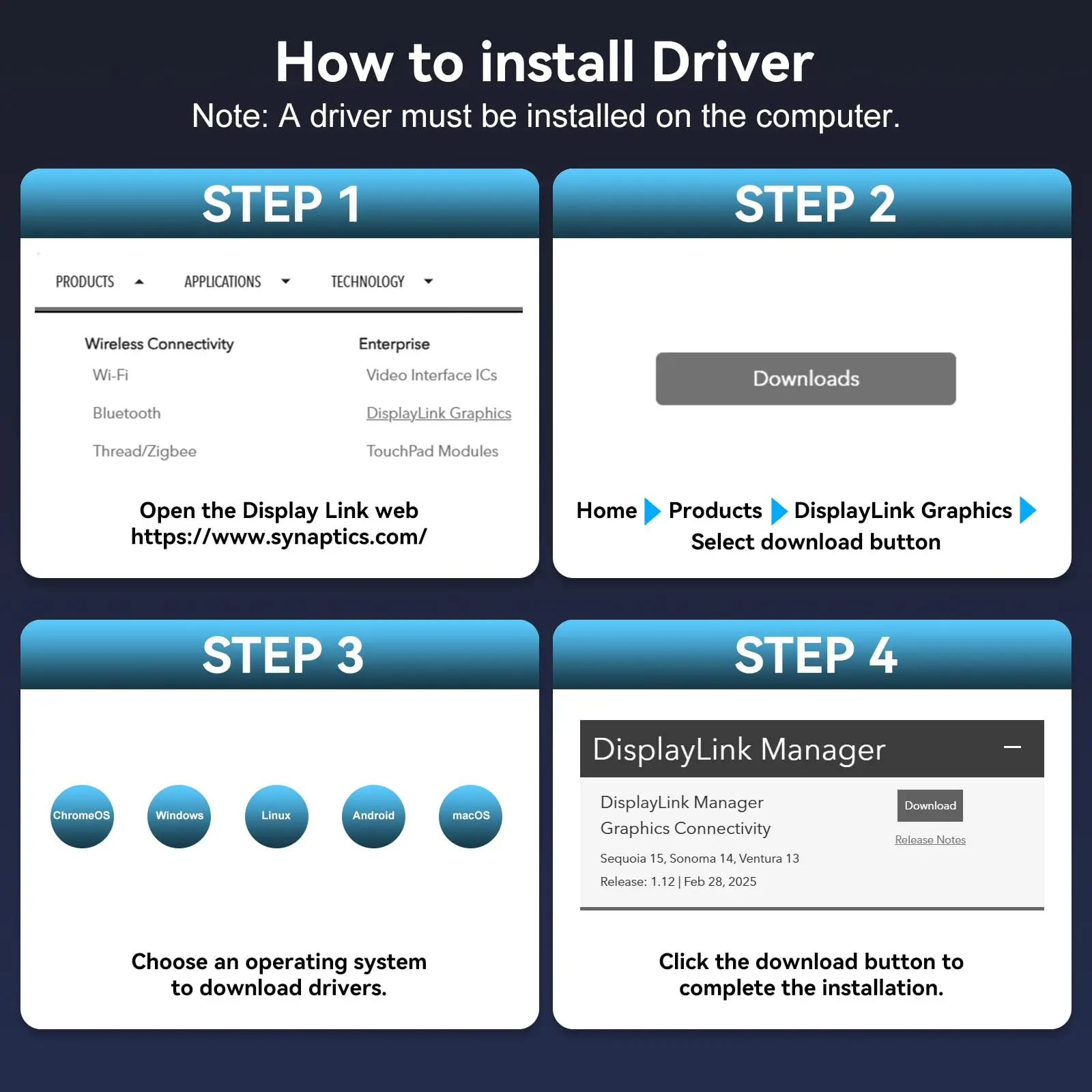 How to install Driver
Note: A driver must be installed on the computer.

STEP 1

PRODUCTS APPLICATIONS TECHNOLOGY

Wireless Connectivity
Wi-Fi
Bluetooth
Thread/Zigbee

Enterprise
Video Interface ICs
DisplayLink Graphics
TouchPad Modules

Open the Display Link web
https://www.synaptics.com/

STEP 2

Downloads

Home Products DisplayLink Graphics
Select download button

STEP 3

ChromeOS Windows Linux Android macOS

Choose an operating system to download drivers.

STEP 4

DisplayLink Manager

DisplayLink Manager
Graphics Connectivity
Sequoia 15, Sonoma 14, Ventura 13
Release: 1.12 | Feb 28, 2025

Download
Release Notes

Click the download button to complete the installation.