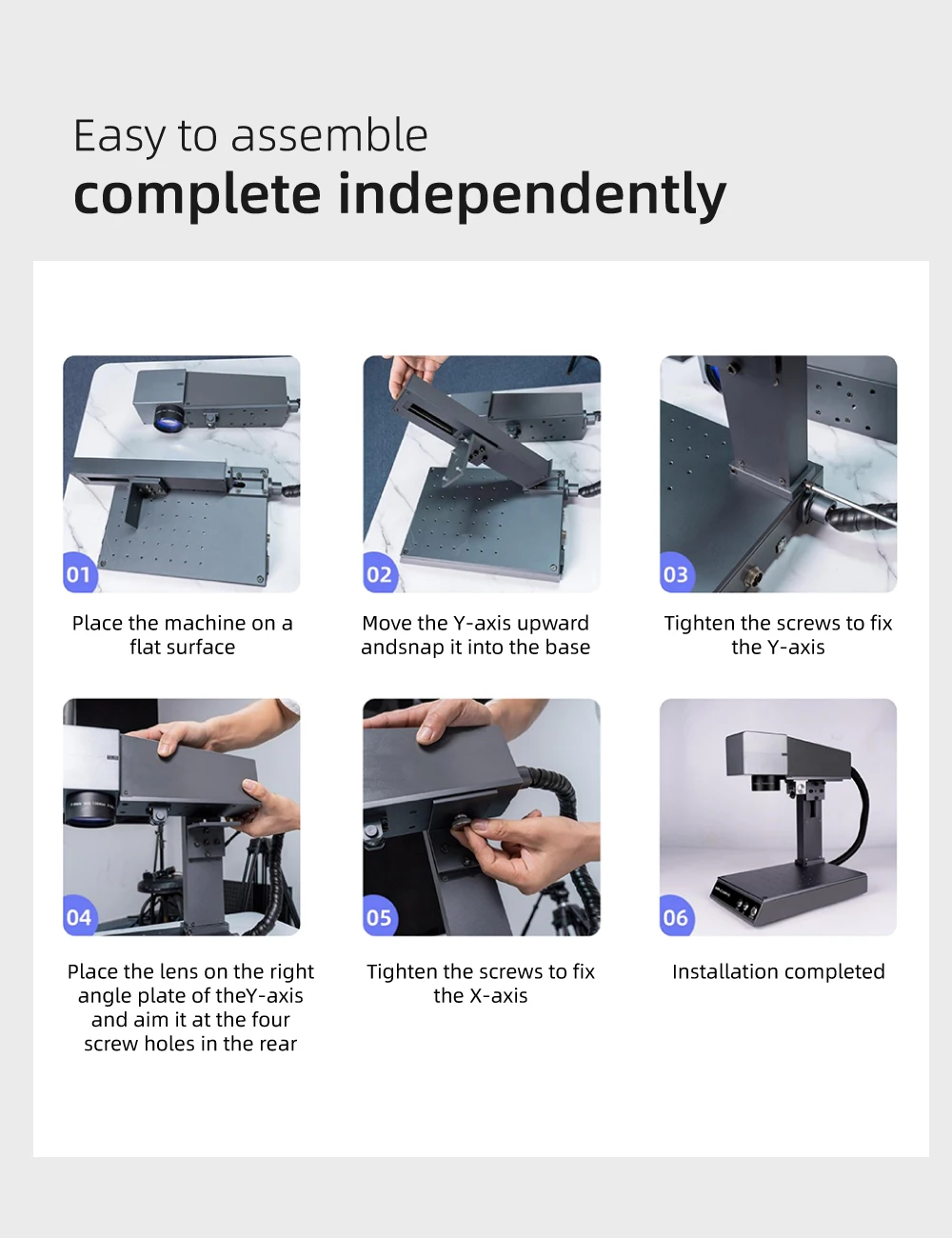 Easy to assemble
complete independently

01

Place the machine on a flat surface

02

Move the Y-axis upward andsnap it into the base

03

Tighten the screws to fix the Y-axis

04

Place the lens on the right angle plate of theY-axis and aim it at the four screw holes in the rear

05

Tighten the screws to fix the X-axis

06

Installation completed