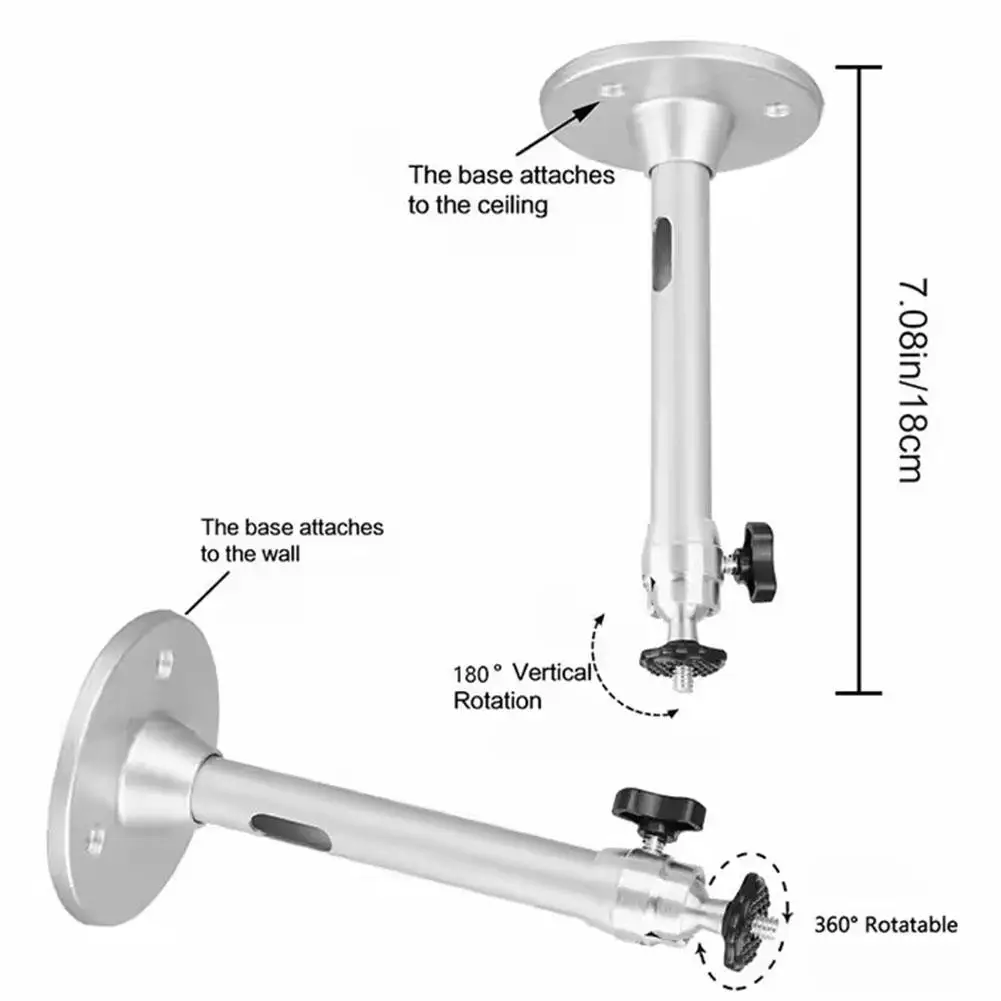 The base attaches to the ceiling

7.08in/18cm

The base attaches to the wall

180° Vertical Rotation

360° Rotatable