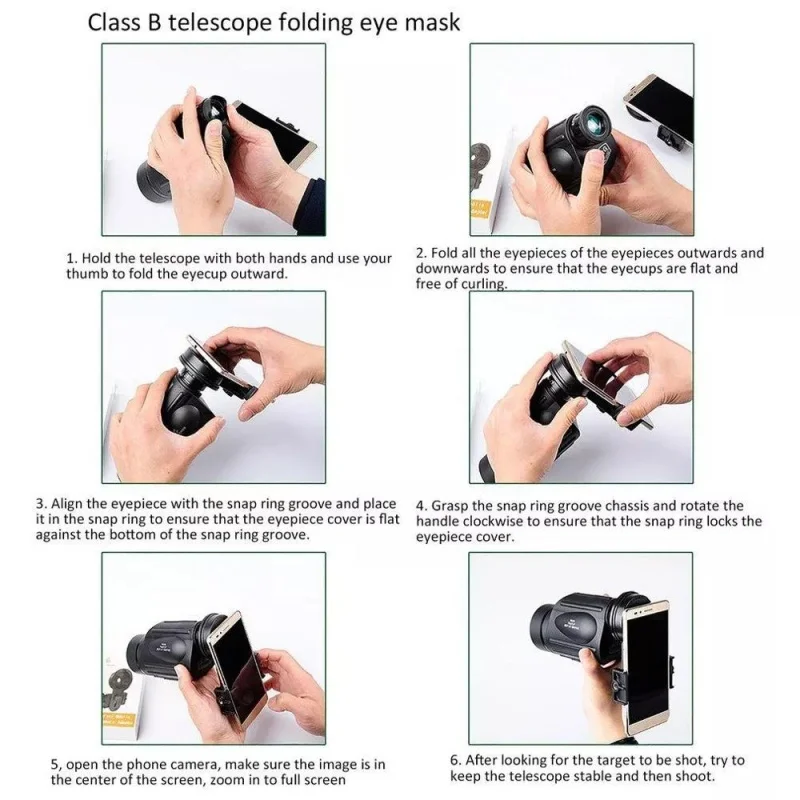 Class B telescope folding eye mask

1. Hold the telescope with both hands and use your thumb to fold the eyecup outward.

2. Fold all the eyepieces of the eyepieces outwards and downwards to ensure that the eyecups are flat and free of curling.

3. Align the eyepiece with the snap ring groove and place it in the snap ring to ensure that the eyepiece cover is flat against the bottom of the snap ring groove.

4. Grasp the snap ring groove chassis and rotate the handle clockwise to ensure that the snap ring locks the eyepiece cover.

5, open the phone camera, make sure the image is in the center of the screen, zoom in to full screen

6. After looking for the target to be shot, try to keep the telescope stable and then shoot.