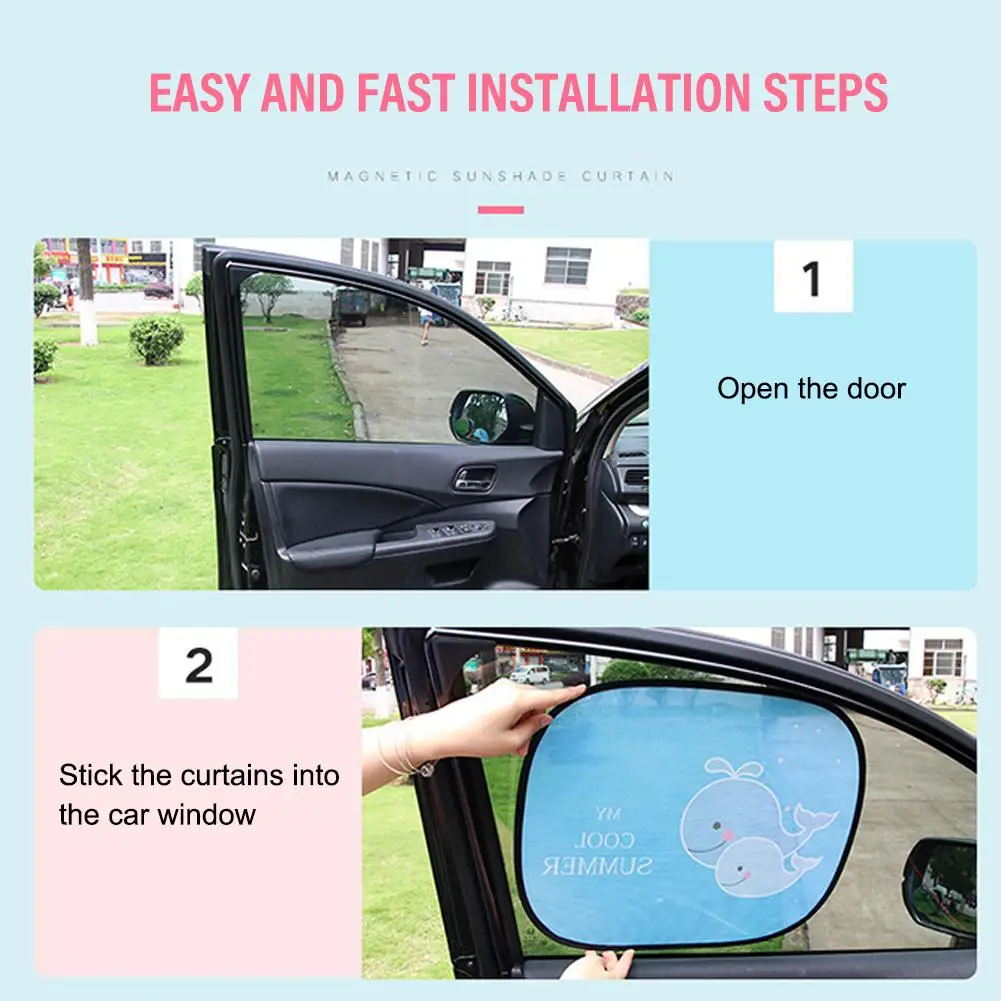 EASY AND FAST INSTALLATION STEPS

MAGNETIC SUNSHADE CURTAIN

1

Open the door

2

Stick the curtains into the car window

MY COOL SUMMER