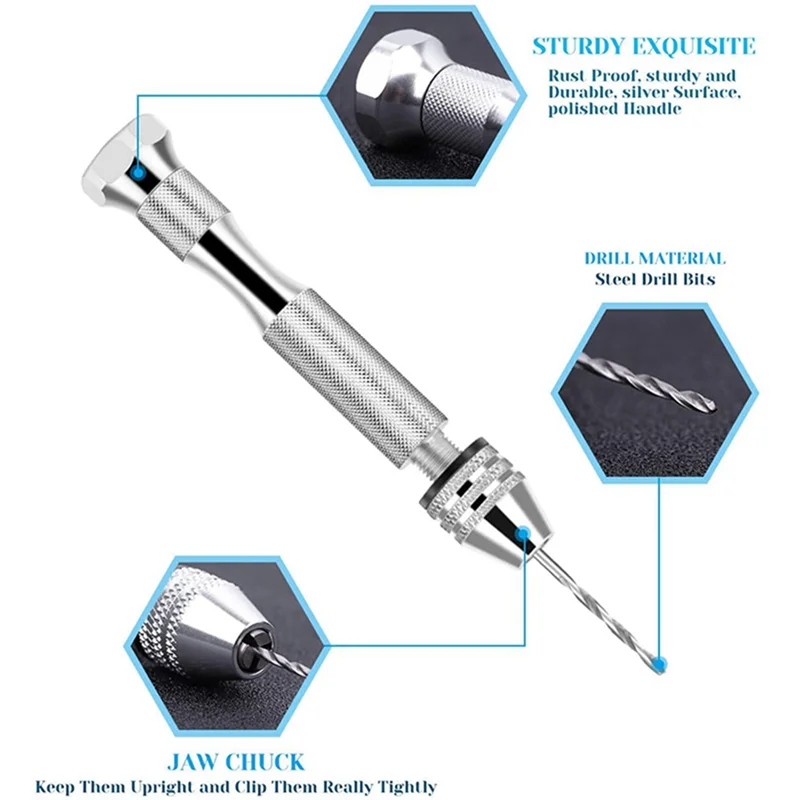 STURDY EXQUISITE

Rust Proof, sturdy and Durable, silver Surface, polished Handle

DRILL MATERIAL

Steel Drill Bits

JAW CHUCK

Keep Them Upright and Clip Them Really Tightly