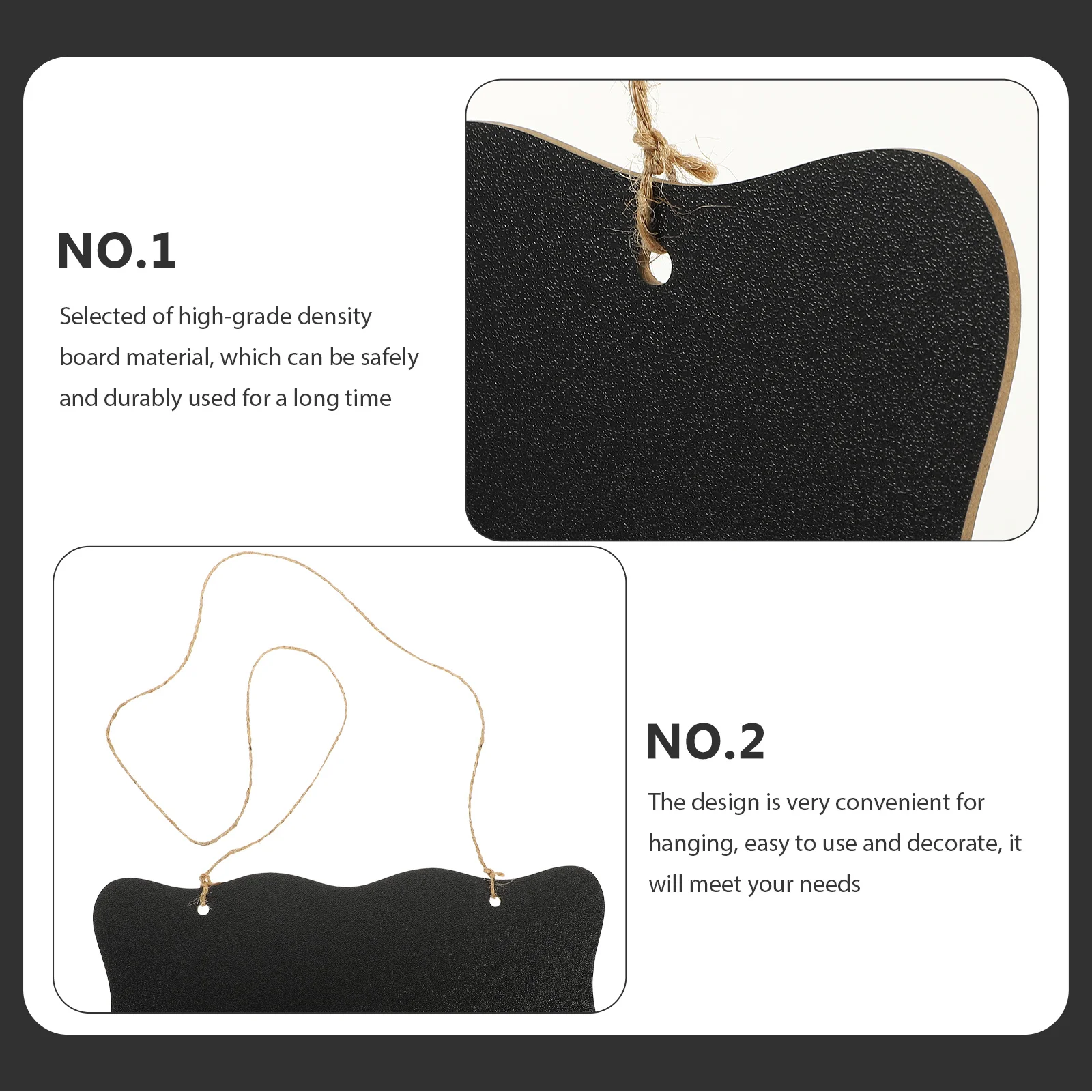 NO.1

Selected of high-grade density board material, which can be safely and durably used for a long time

NO.2

The design is very convenient for hanging, easy to use and decorate, it will meet your needs