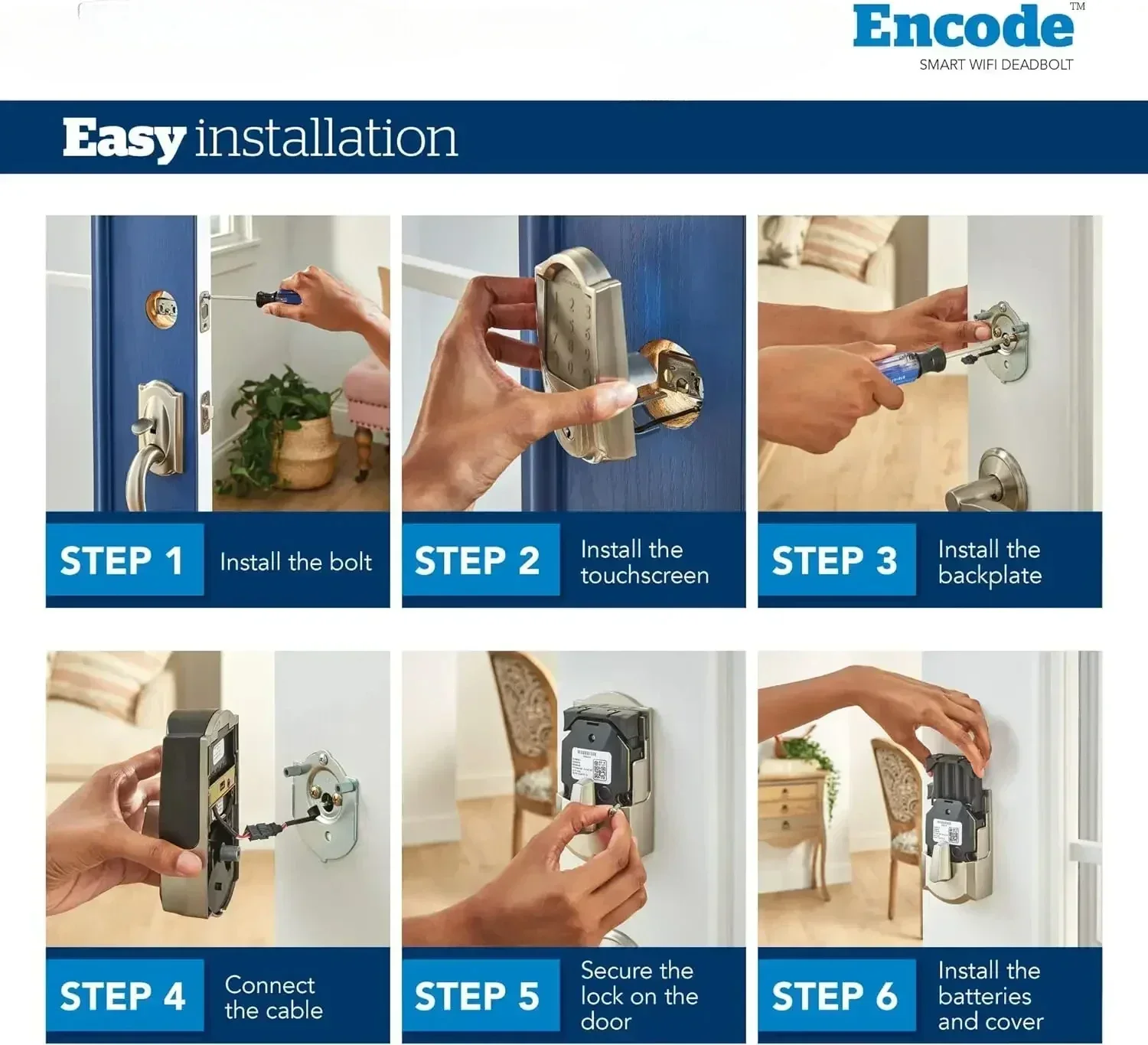 Encode™
SMART WIFI DEADBOLT

Easy installation

STEP 1
Install the bolt

STEP 2
Install the touchscreen

STEP 3
Install the backplate

STEP 4
Connect the cable

STEP 5
Secure the lock on the door

STEP 6
Install the batteries and cover