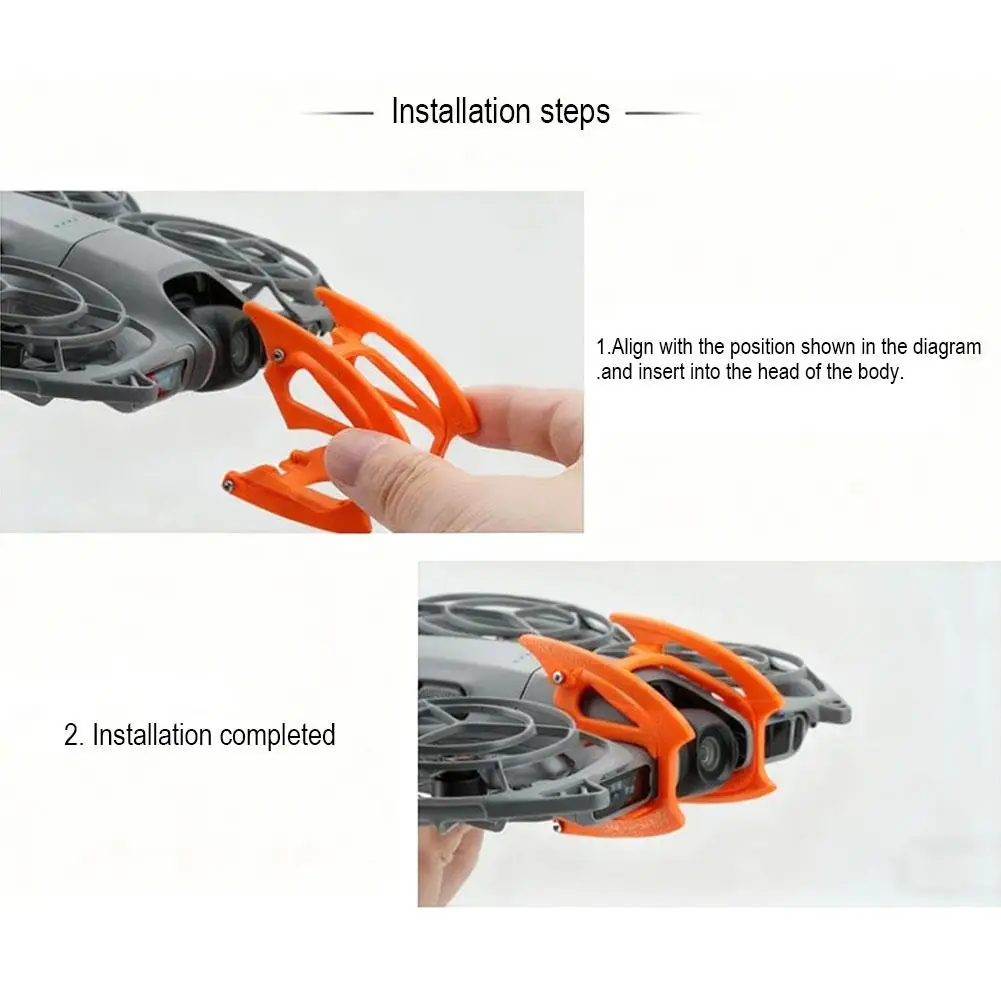 Installation steps

1.Align with the position shown in the diagram .and insert into the head of the body.

2. Installation completed