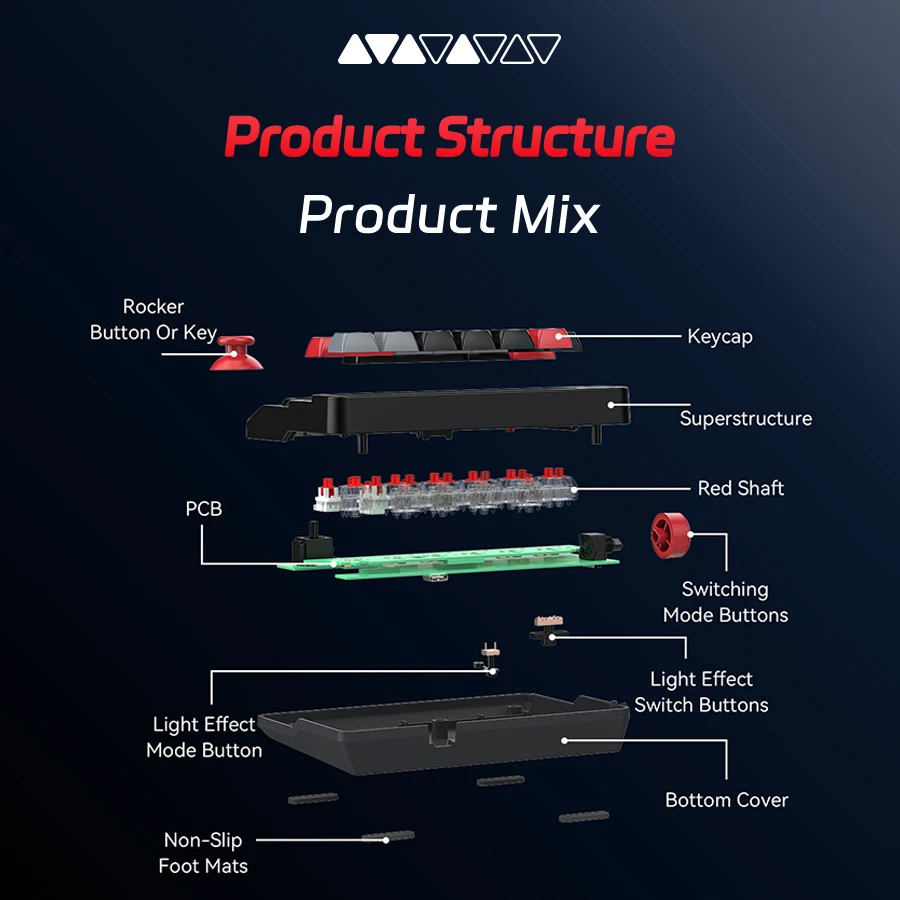 Product Structure

Product Mix

Rocker Button Or Key

Keycap

Superstructure

Red Shaft

PCB

Switching Mode Buttons

Light Effect Switch Buttons

Light Effect Mode Button

Bottom Cover

Non-Slip Foot Mats