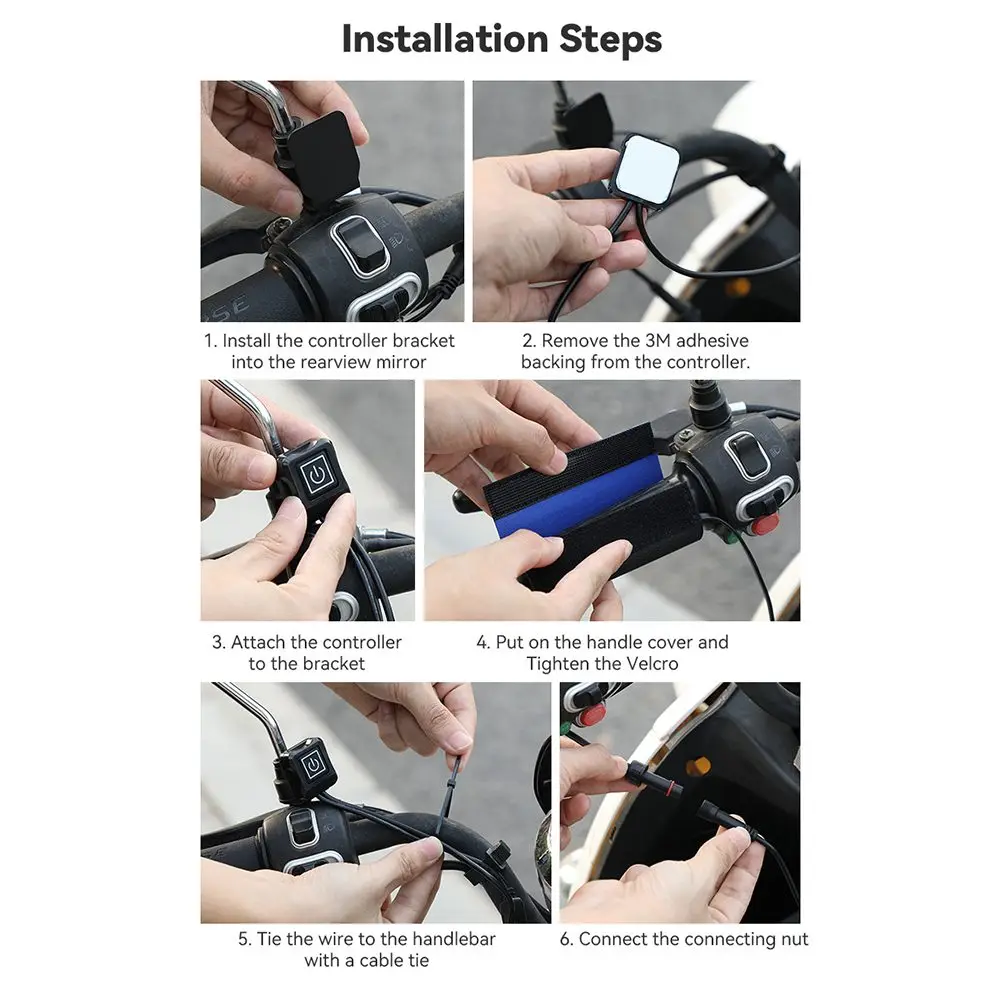 Installation Steps

1. Install the controller bracket into the rearview mirror

2. Remove the 3M adhesive backing from the controller.

3. Attach the controller to the bracket

4. Put on the handle cover and Tighten the Velcro

5. Tie the wire to the handlebar with a cable tie

6. Connect the connecting nut