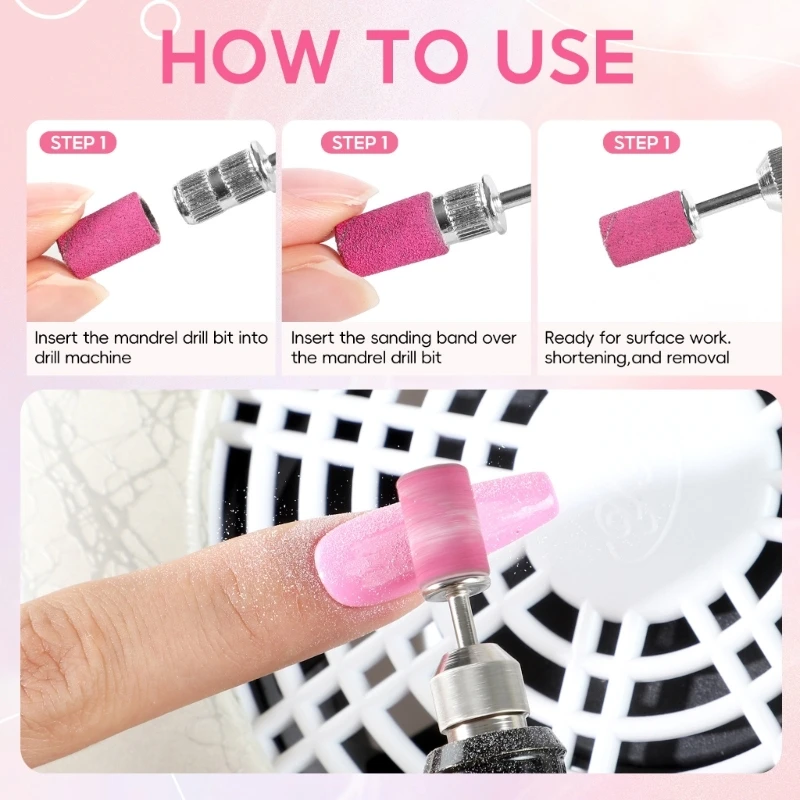 HOW TO USE

STEP 1

Insert the mandrel drill bit into drill machine

STEP 1

Insert the sanding band over the mandrel drill bit

STEP 1

Ready for surface work. shortening,and removal