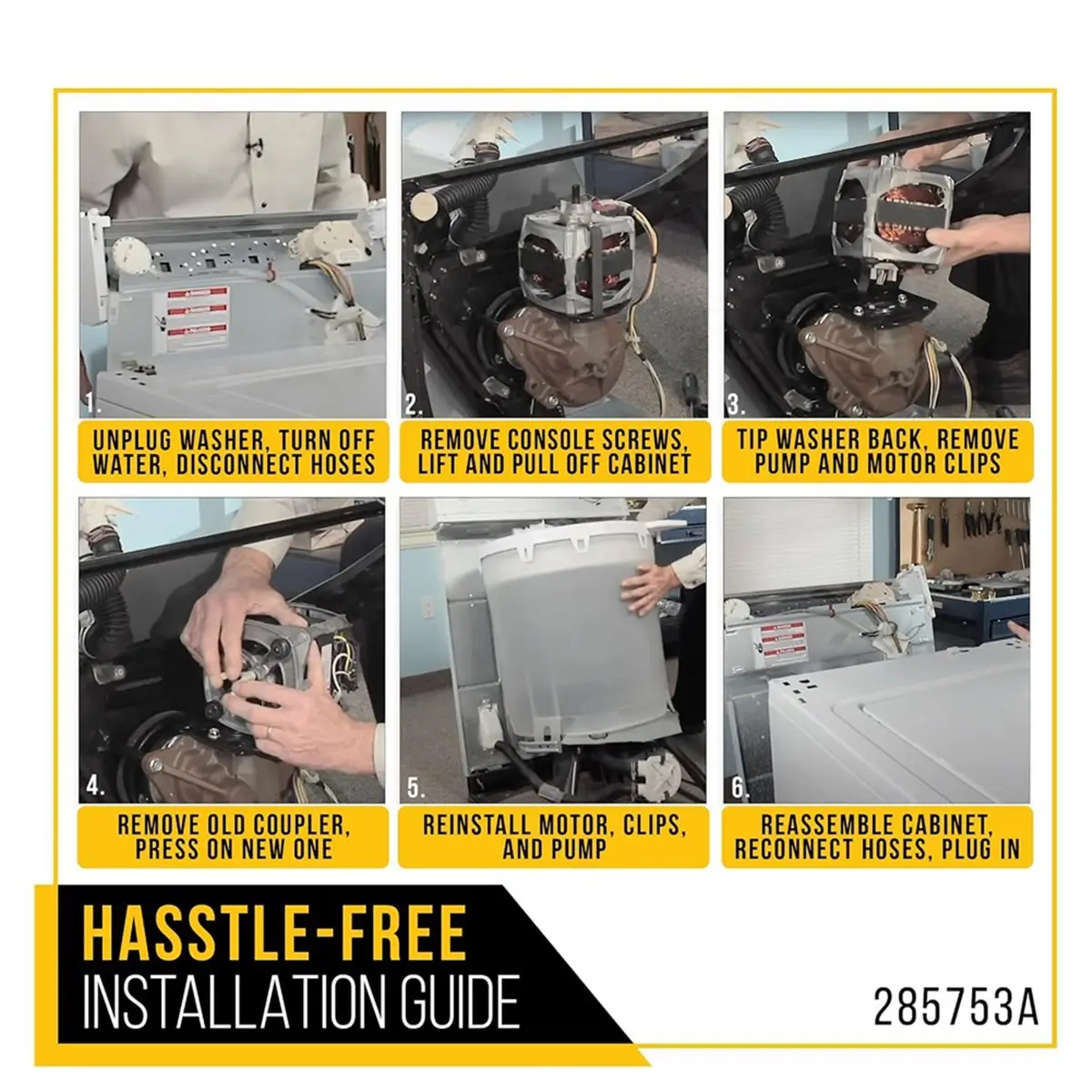 1.
UNPLUG WASHER, TURN OFF WATER, DISCONNECT HOSES

2.
REMOVE CONSOLE SCREWS, LIFT AND PULL OFF CABINET

3.
TIP WASHER BACK, REMOVE PUMP AND MOTOR CLIPS

4.
REMOVE OLD COUPLER, PRESS ON NEW ONE

5.
REINSTALL MOTOR, CLIPS, AND PUMP

6.
REASSEMBLE CABINET, RECONNECT HOSES, PLUG IN

HASSTLE-FREE
INSTALLATION GUIDE

285753A