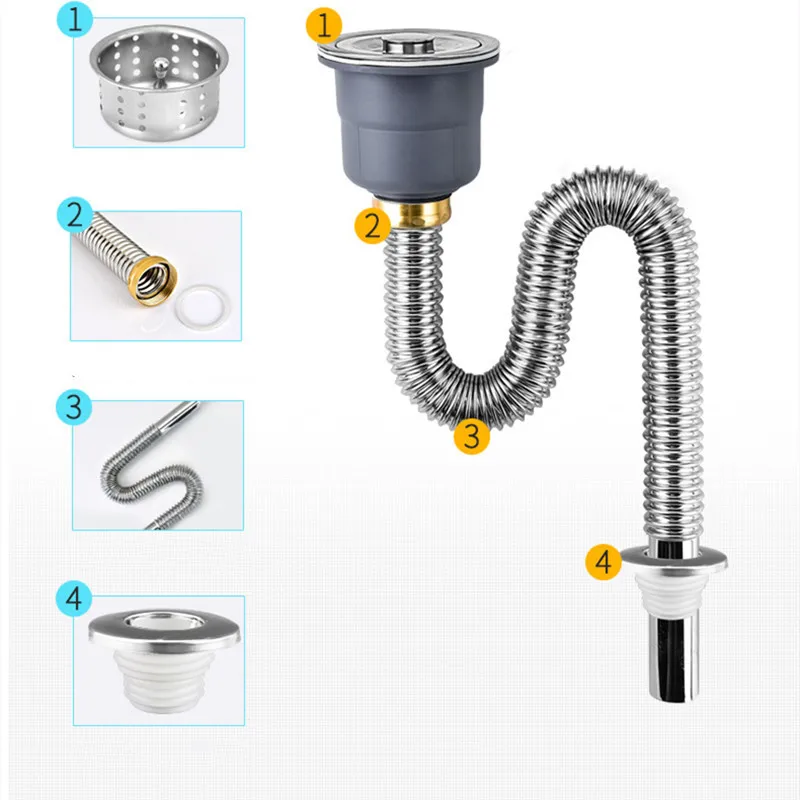 1

2

3

4

1

2

3

4