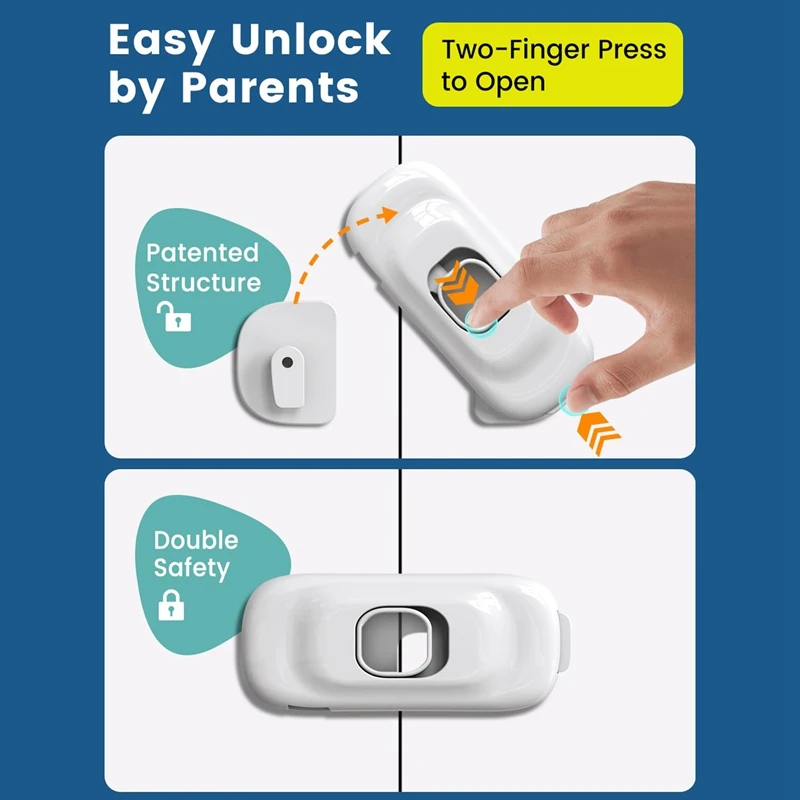 Easy Unlock by Parents

Two-Finger Press to Open

Patented Structure

Double Safety