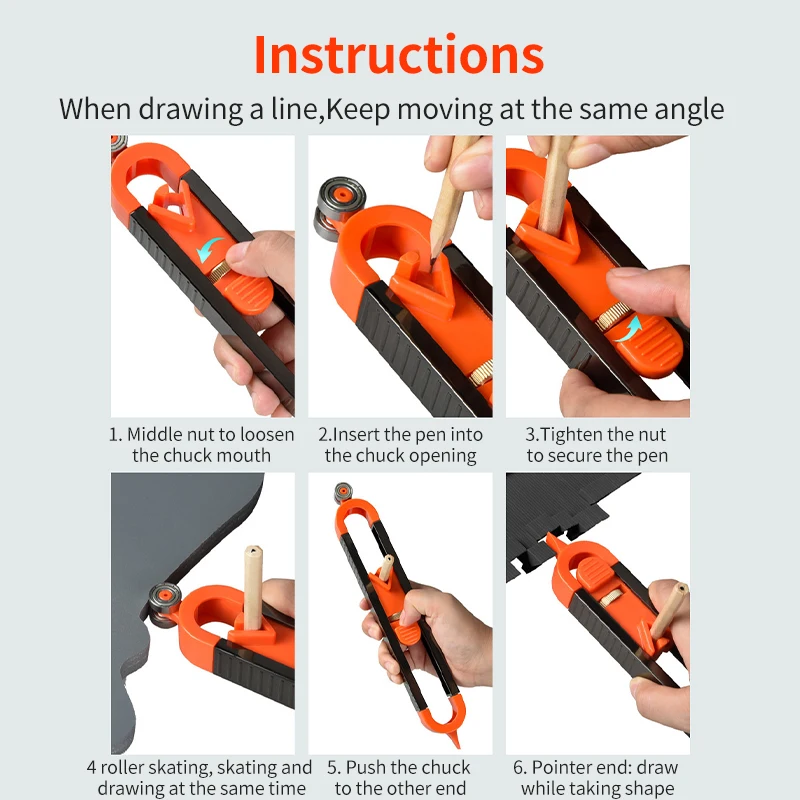 Instructions

When drawing a line,Keep moving at the same angle

1. Middle nut to loosen the chuck mouth

2.Insert the pen into the chuck opening

3.Tighten the nut to secure the pen

4 roller skating, skating and drawing at the same time

5. Push the chuck to the other end

6. Pointer end: draw while taking shape