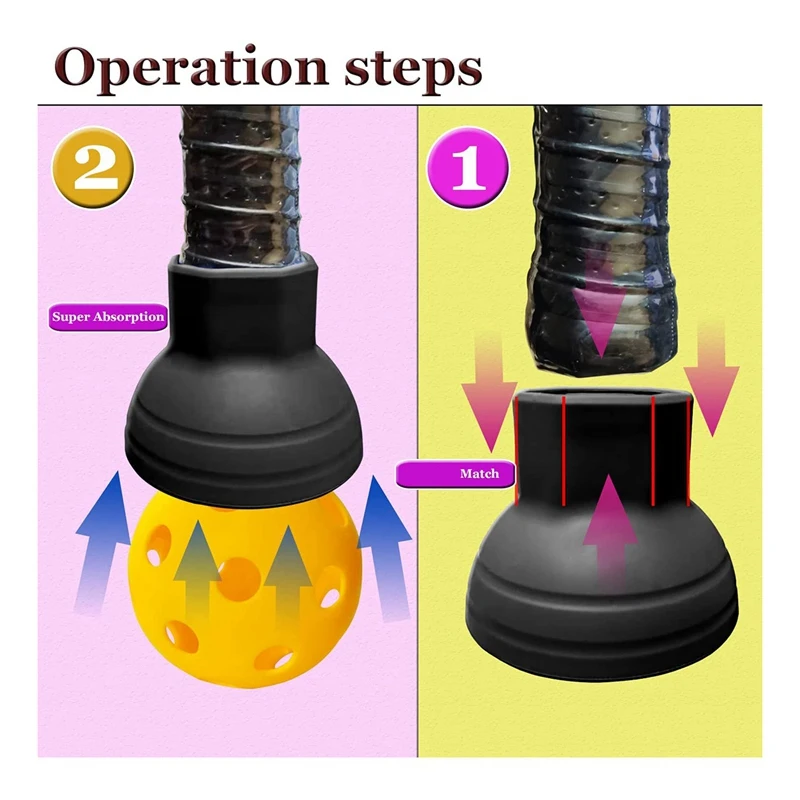 Operation steps

2

Super Absorption

1

Match