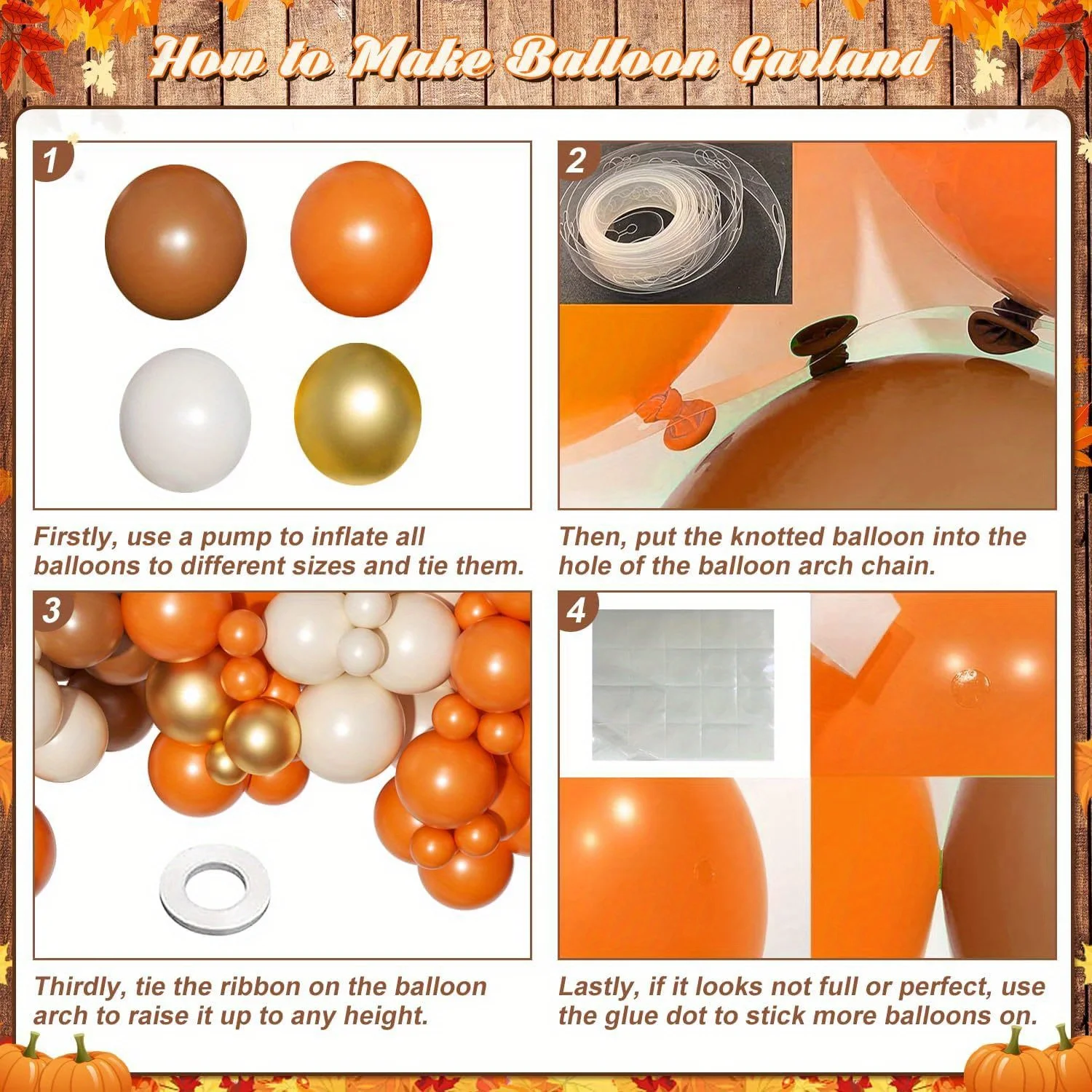 How to Make Balloon Garland

1

Firstly, use a pump to inflate all balloons to different sizes and tie them.

2

Then, put the knotted balloon into the hole of the balloon arch chain.

3

Thirdly, tie the ribbon on the balloon arch to raise it up to any height.

4

Lastly, if it looks not full or perfect, use the glue dot to stick more balloons on.