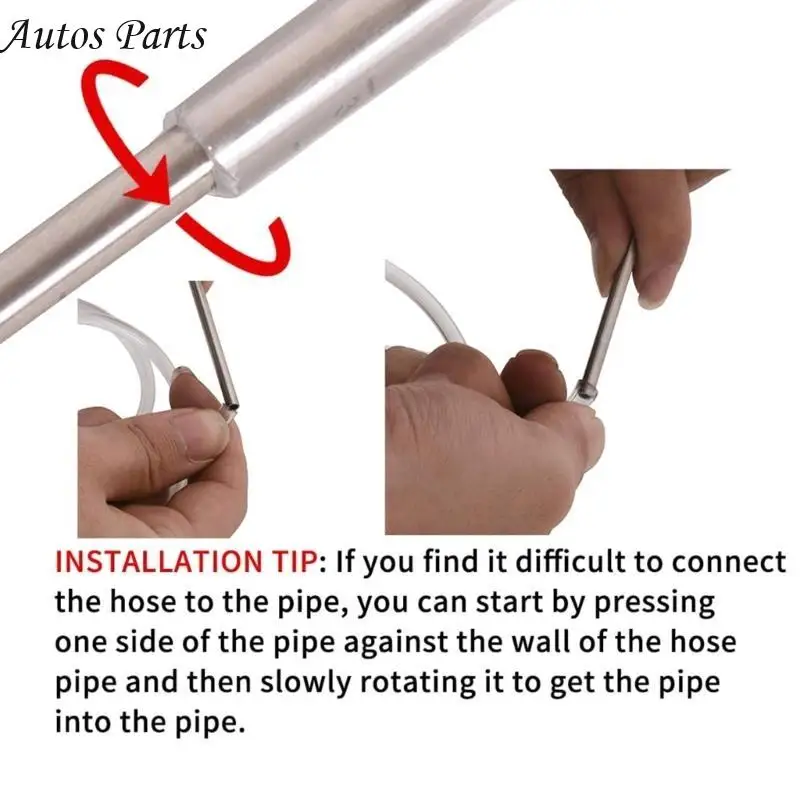 Autos Parts

INSTALLATION TIP: If you find it difficult to connect the hose to the pipe, you can start by pressing one side of the pipe against the wall of the hose pipe and then slowly rotating it to get the pipe into the pipe.