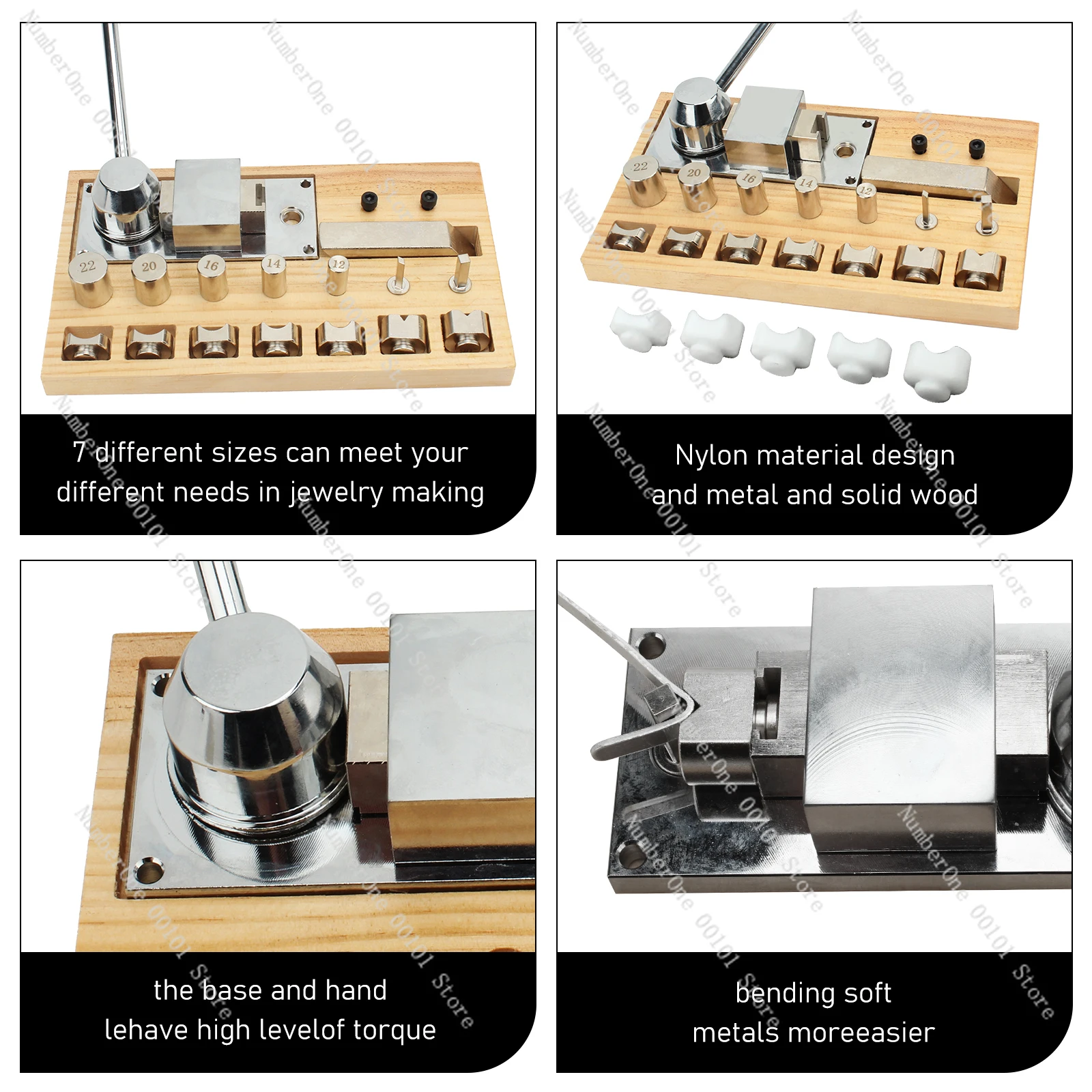 22 20 16 14 12

7 different sizes can meet your different needs in jewelry making

22 20 16 14 12

Nylon material design and metal and solid wood

the base and hand lehave high levelof torque

bending soft metals moreeasier

NumberOne 00101 Store