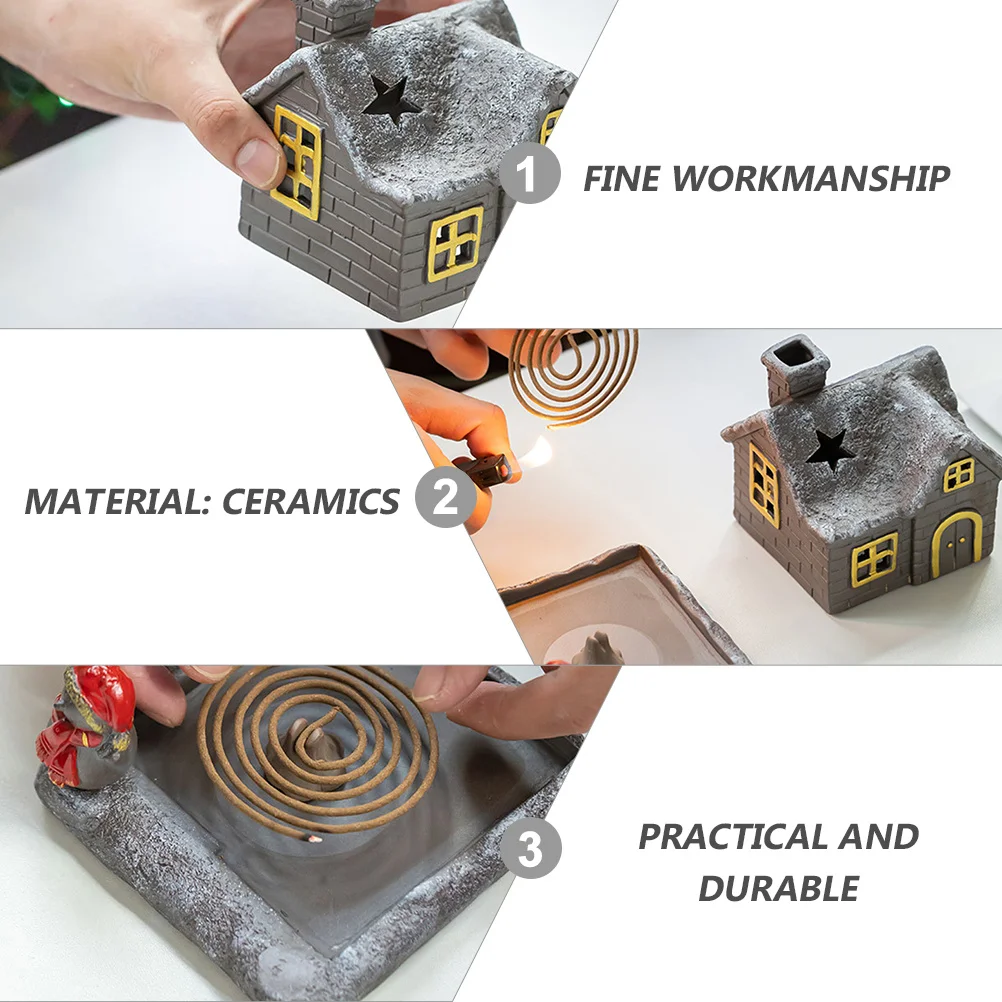 1 FINE WORKMANSHIP

MATERIAL: CERAMICS 2

3 PRACTICAL AND DURABLE