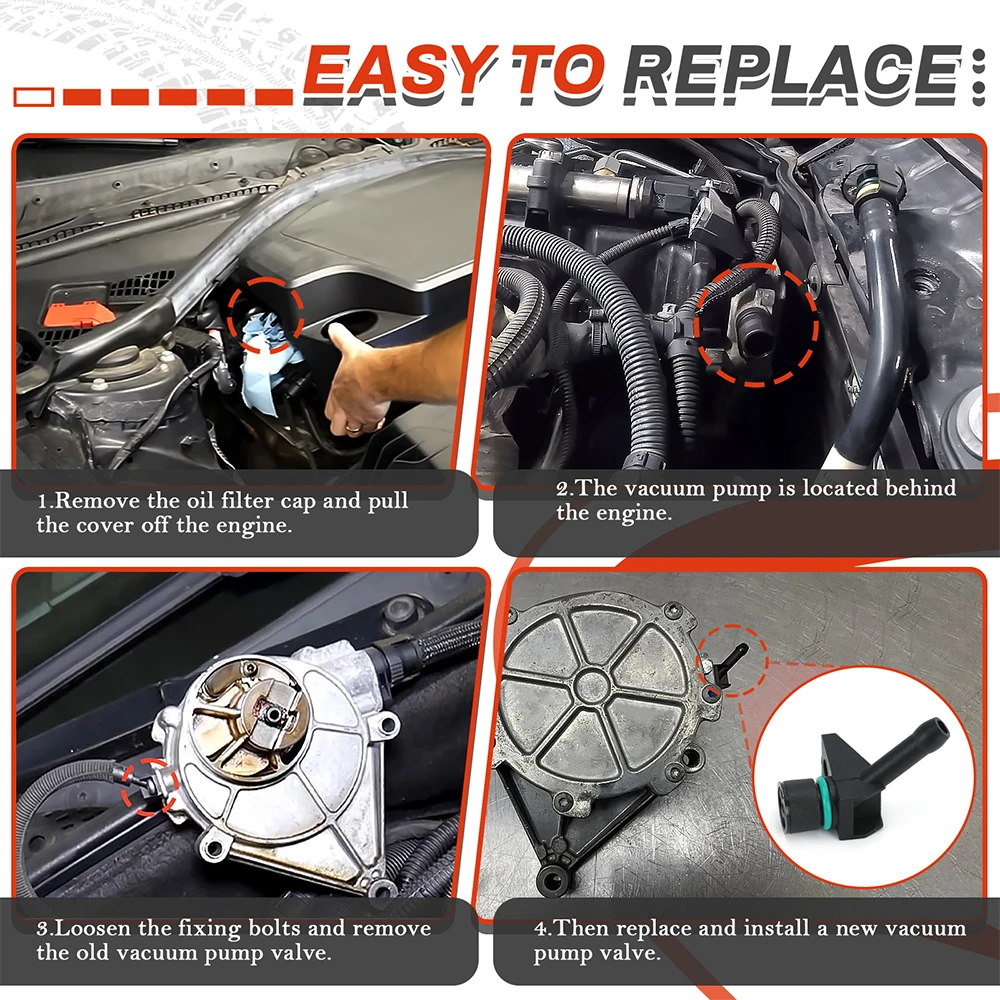 EASY TO REPLACE:

1.Remove the oil filter cap and pull the cover off the engine.

2.The vacuum pump is located behind the engine.

3.Loosen the fixing bolts and remove the old vacuum pump valve.

4.Then replace and install a new vacuum pump valve.