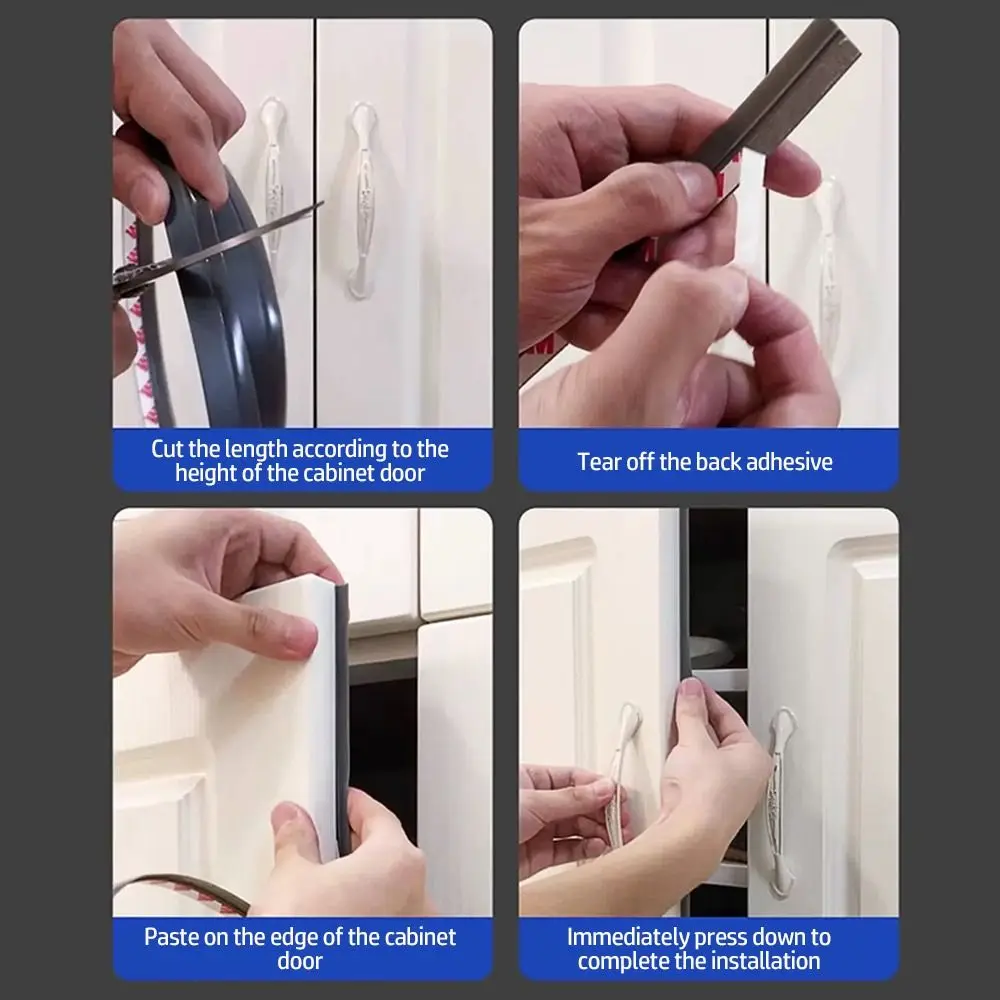 Cut the length according to the height of the cabinet door

Tear off the back adhesive

Paste on the edge of the cabinet door

Immediately press down to complete the installation