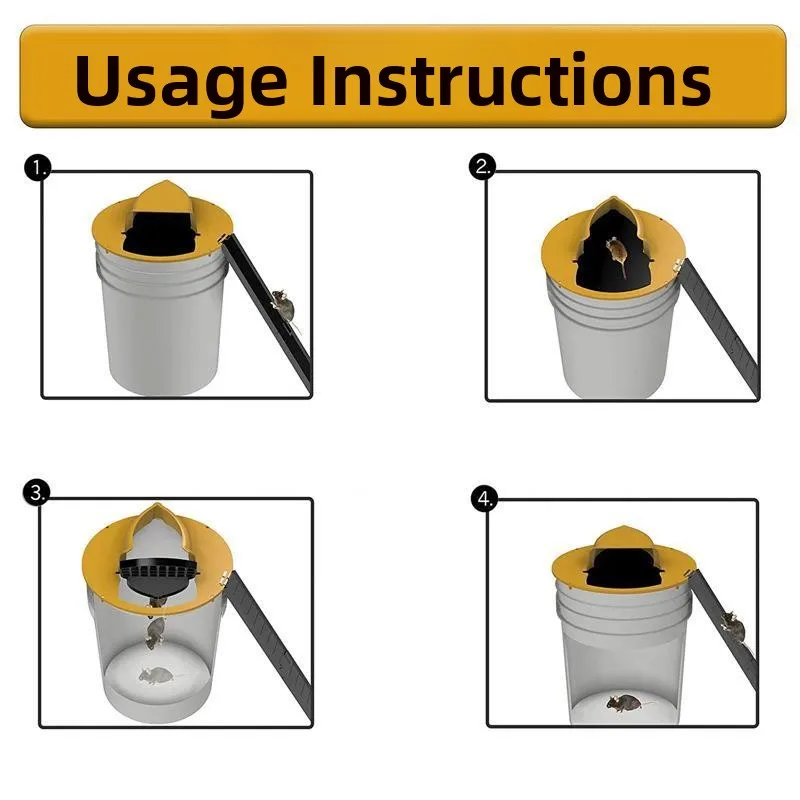 Usage Instructions

1.

2.

3.

4.