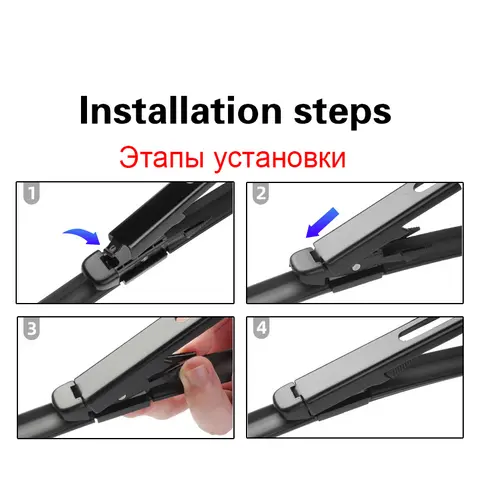 Installation steps

Этапы установки

1

2

3

4