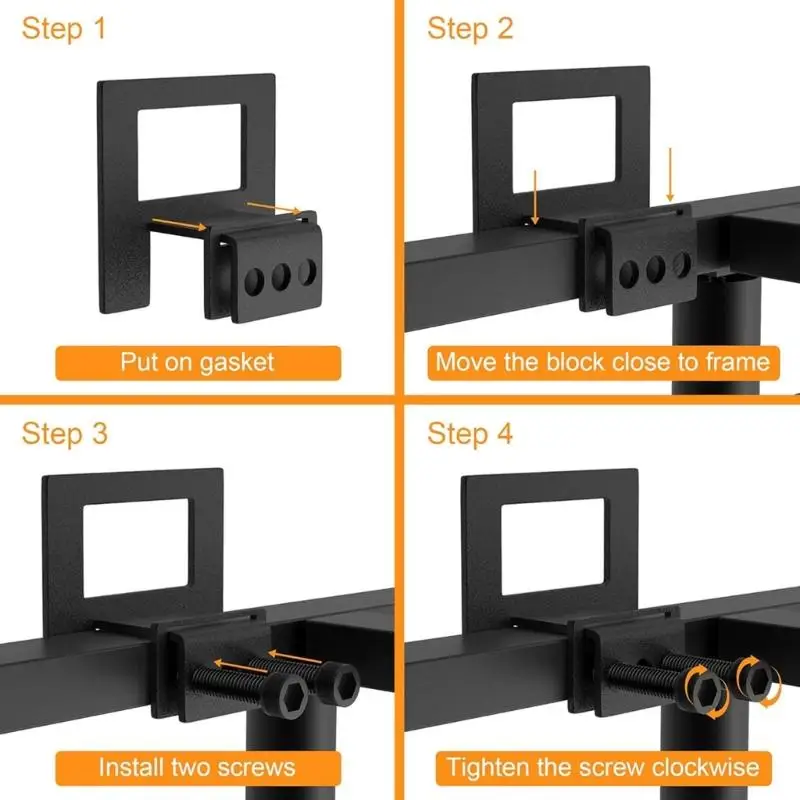 Step 1

Put on gasket

Step 2

Move the block close to frame

Step 3

Install two screws

Step 4

Tighten the screw clockwise