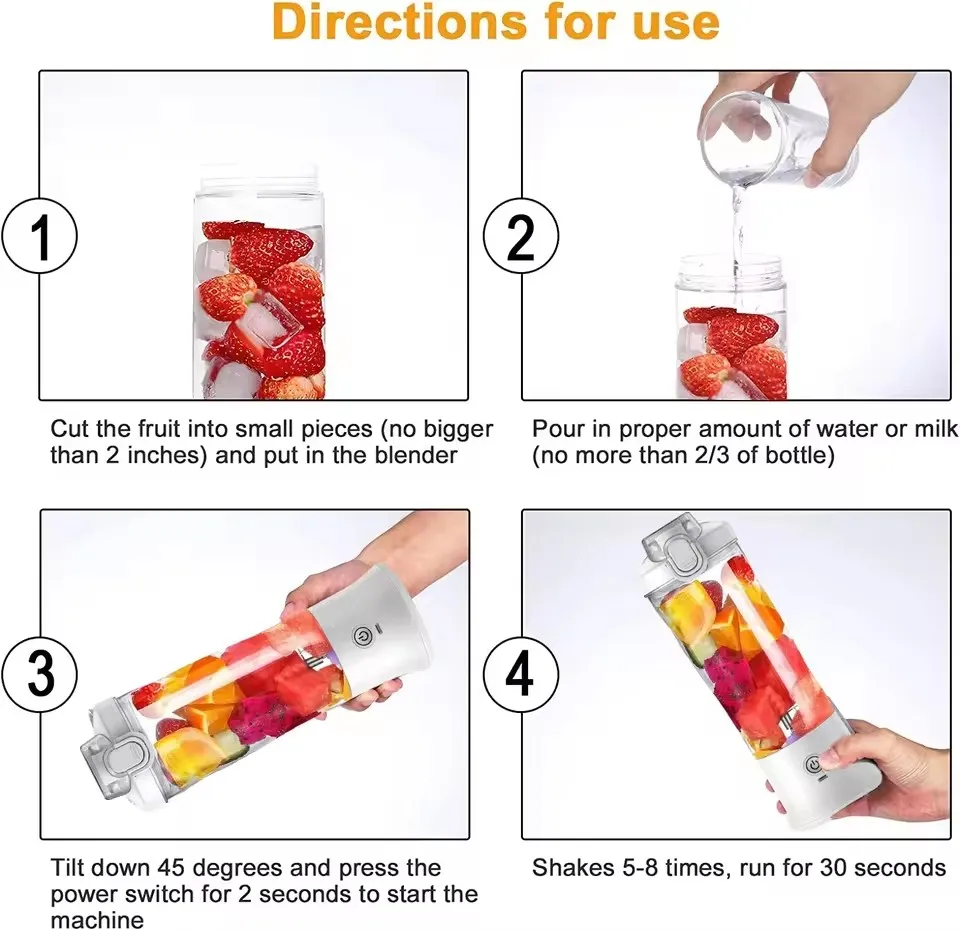 Directions for use

1

Cut the fruit into small pieces (no bigger than 2 inches) and put in the blender

2

Pour in proper amount of water or milk (no more than 2/3 of bottle)

3

Tilt down 45 degrees and press the power switch for 2 seconds to start the machine

4

Shakes 5-8 times, run for 30 seconds