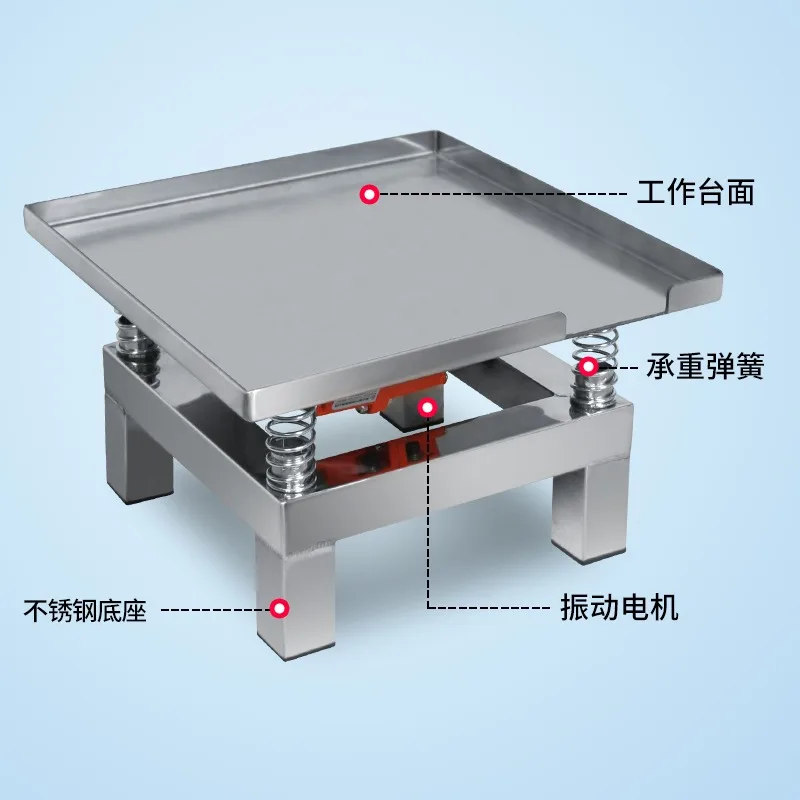 工作台面

承重弹簧

不锈钢底座

振动电机