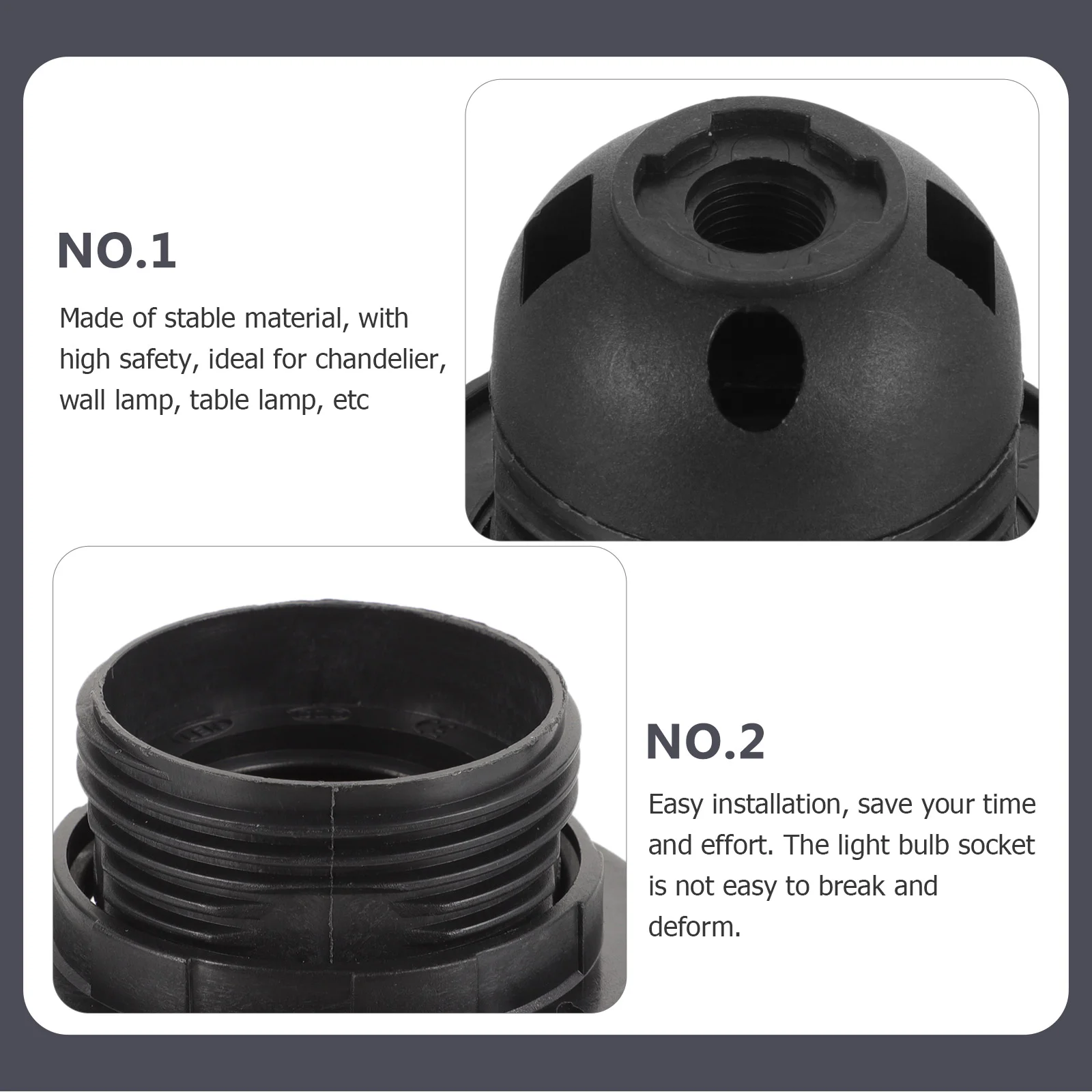 NO.1

Made of stable material, with high safety, ideal for chandelier, wall lamp, table lamp, etc

NO.2

Easy installation, save your time and effort. The light bulb socket is not easy to break and deform.