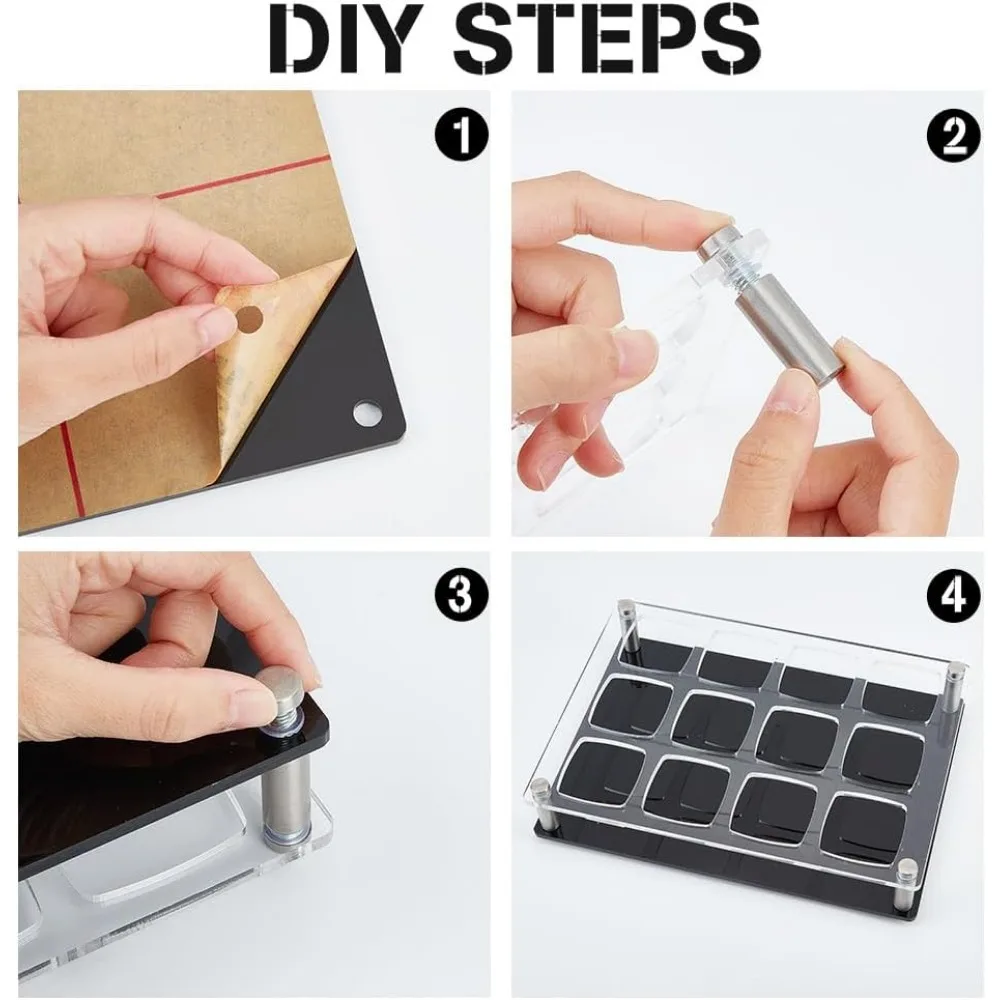 DIY STEPS

1

2

3

4