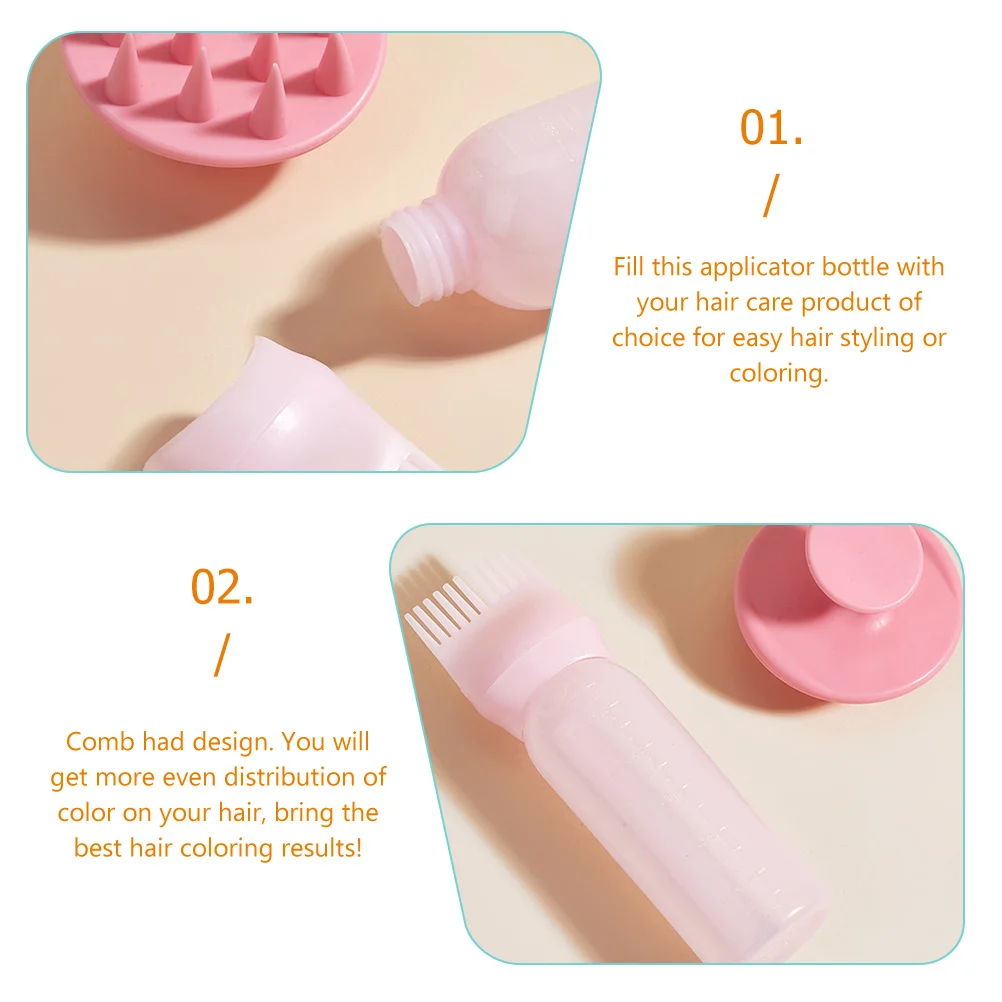 01.
/
Fill this applicator bottle with your hair care product of choice for easy hair styling or coloring.

02.
/
Comb had design. You will get more even distribution of color on your hair, bring the best hair coloring results!