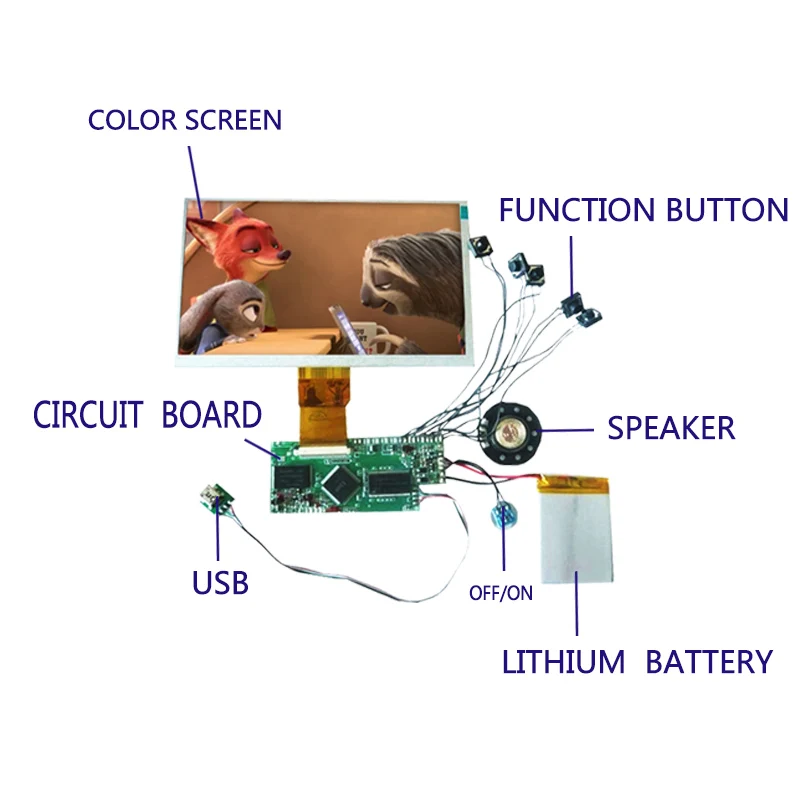 COLOR SCREEN

FUNCTION BUTTON

CIRCUIT BOARD

SPEAKER

USB

OFF/ON

LITHIUM BATTERY