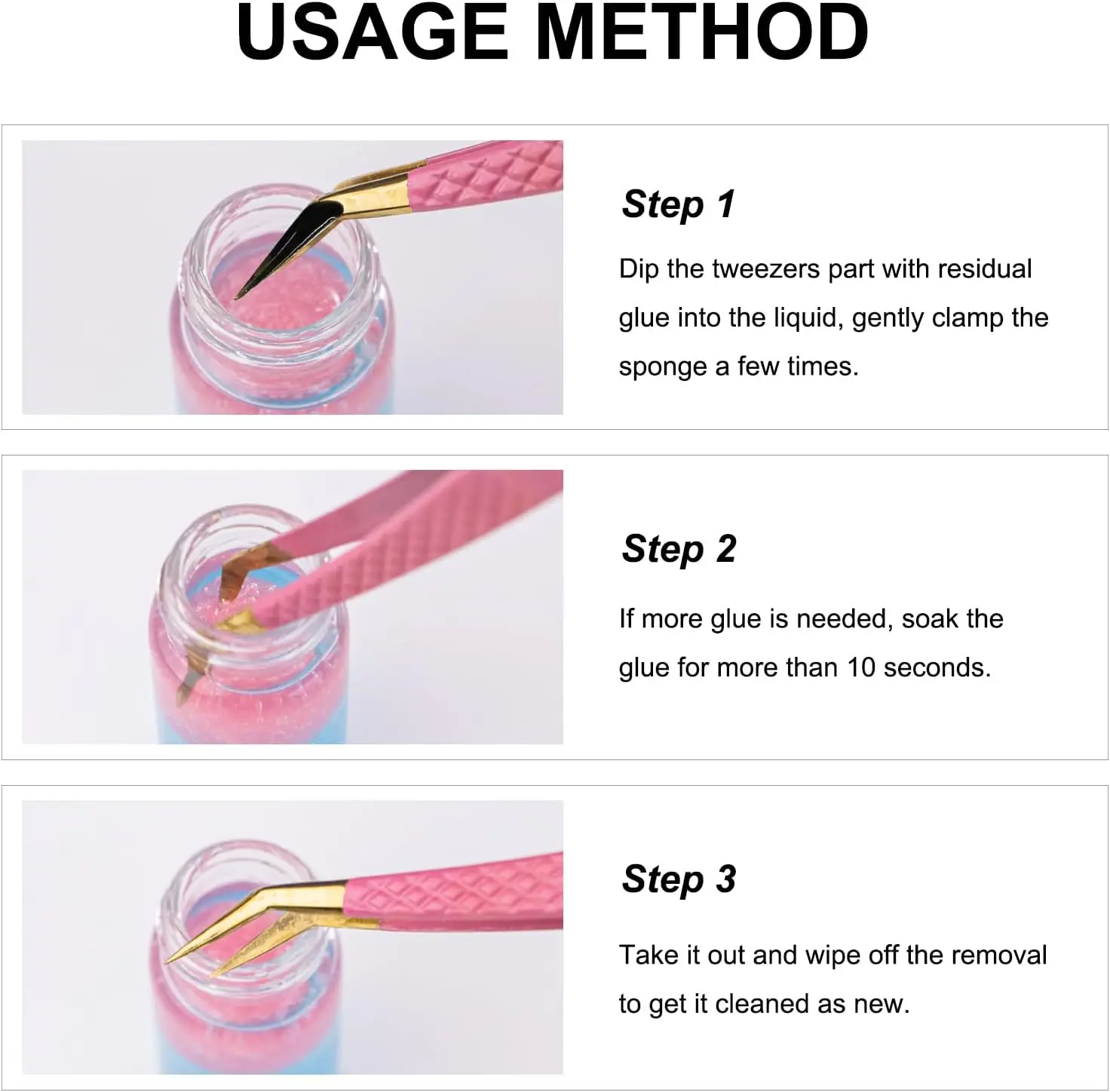 USAGE METHOD

Step 1

Dip the tweezers part with residual glue into the liquid, gently clamp the sponge a few times.

Step 2

If more glue is needed, soak the glue for more than 10 seconds.

Step 3

Take it out and wipe off the removal to get it cleaned as new.