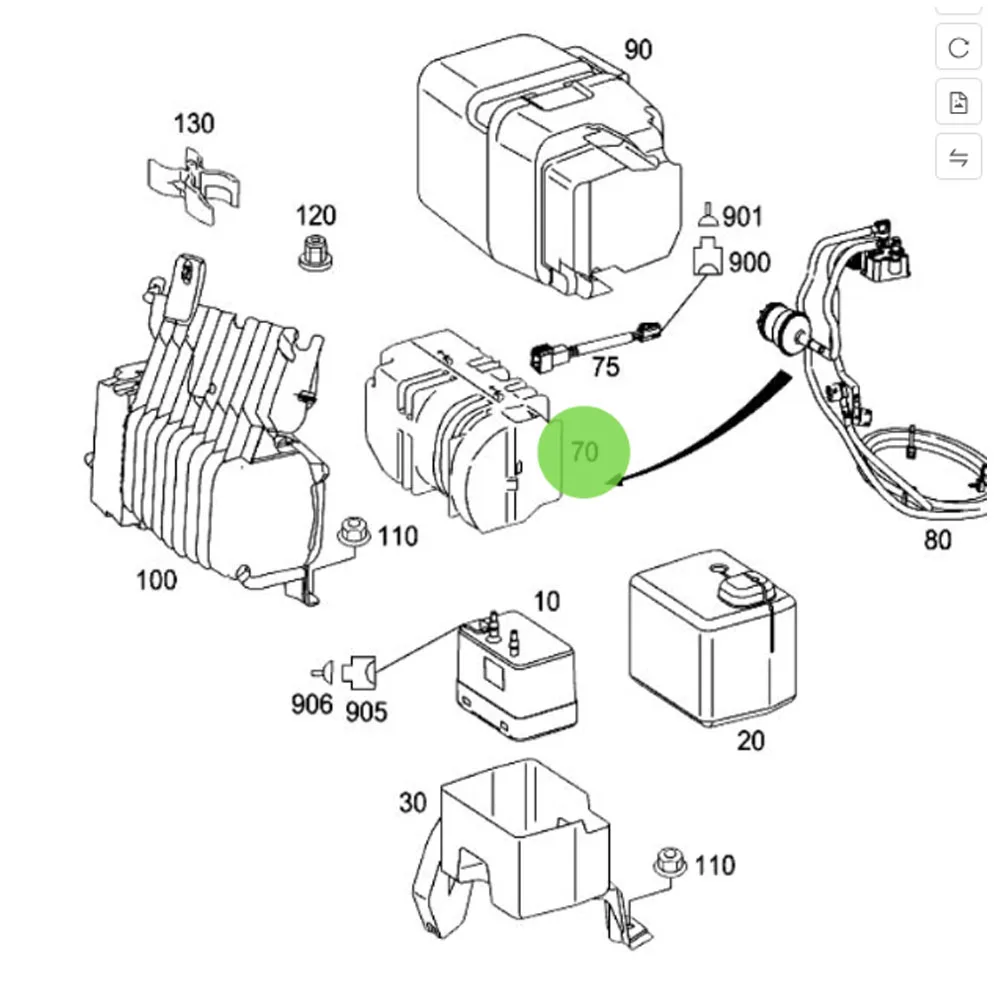 90
130
120
901
900
75
70
80
110
100
10
906
905
20
30
110