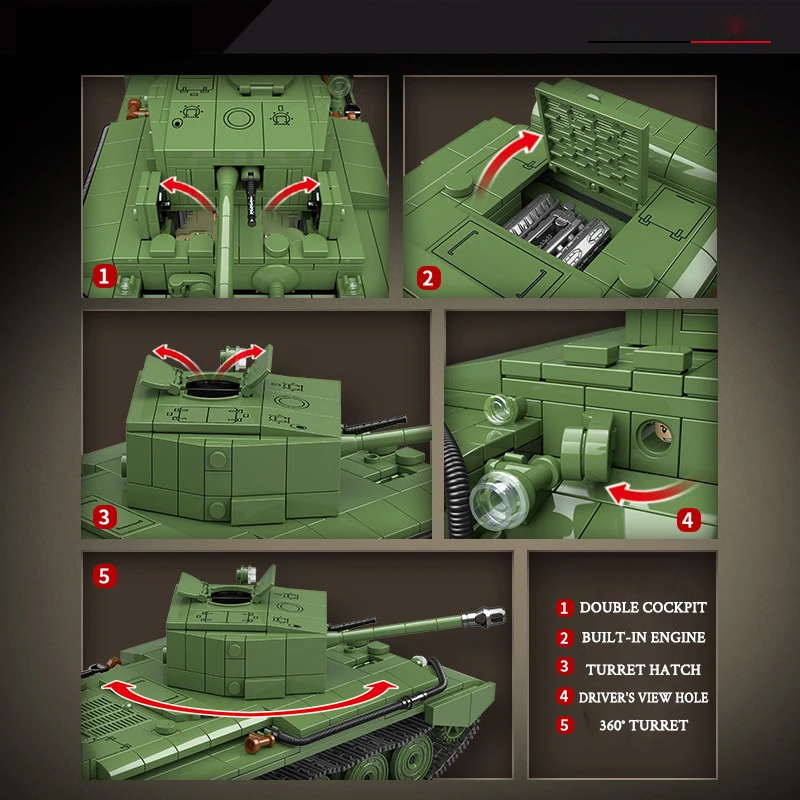 1

2

3

4

5

1 DOUBLE COCKPIT
2 BUILT-IN ENGINE
3 TURRET HATCH
4 DRIVER'S VIEW HOLE
5 360° TURRET