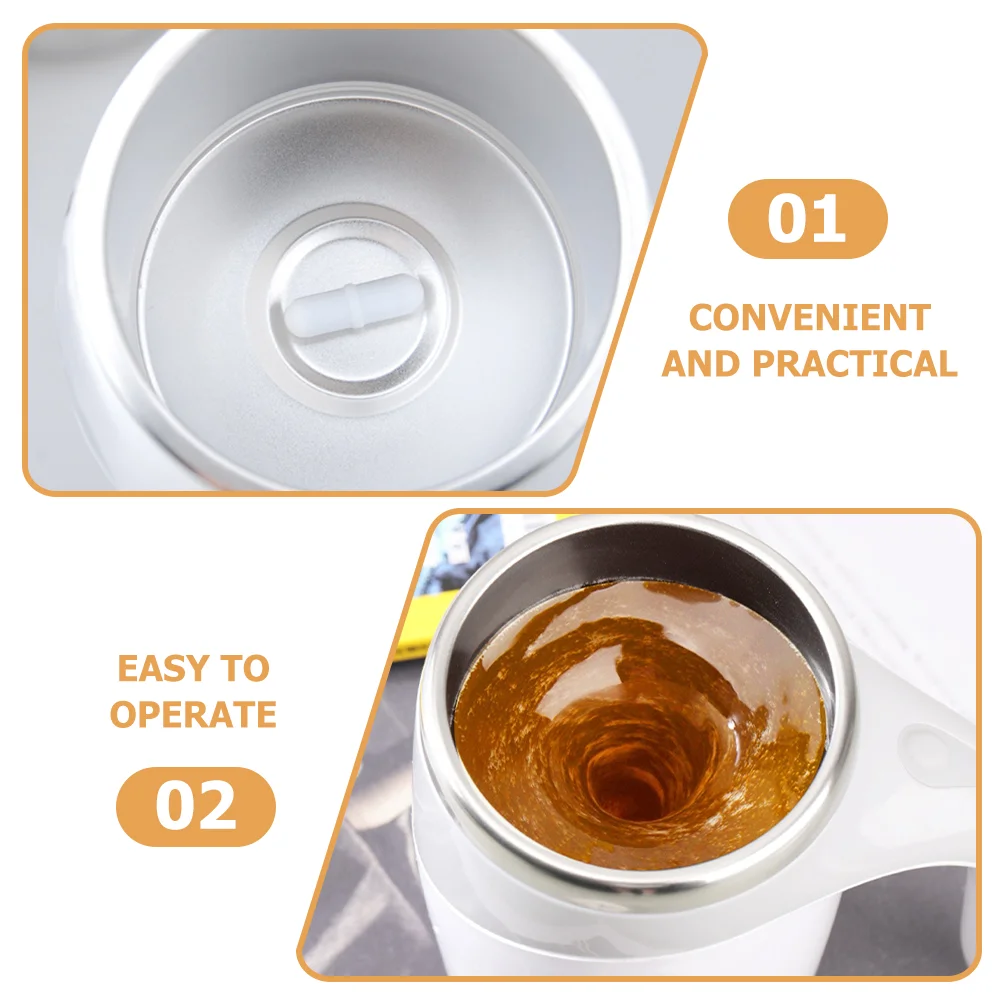 01

CONVENIENT AND PRACTICAL

EASY TO OPERATE

02