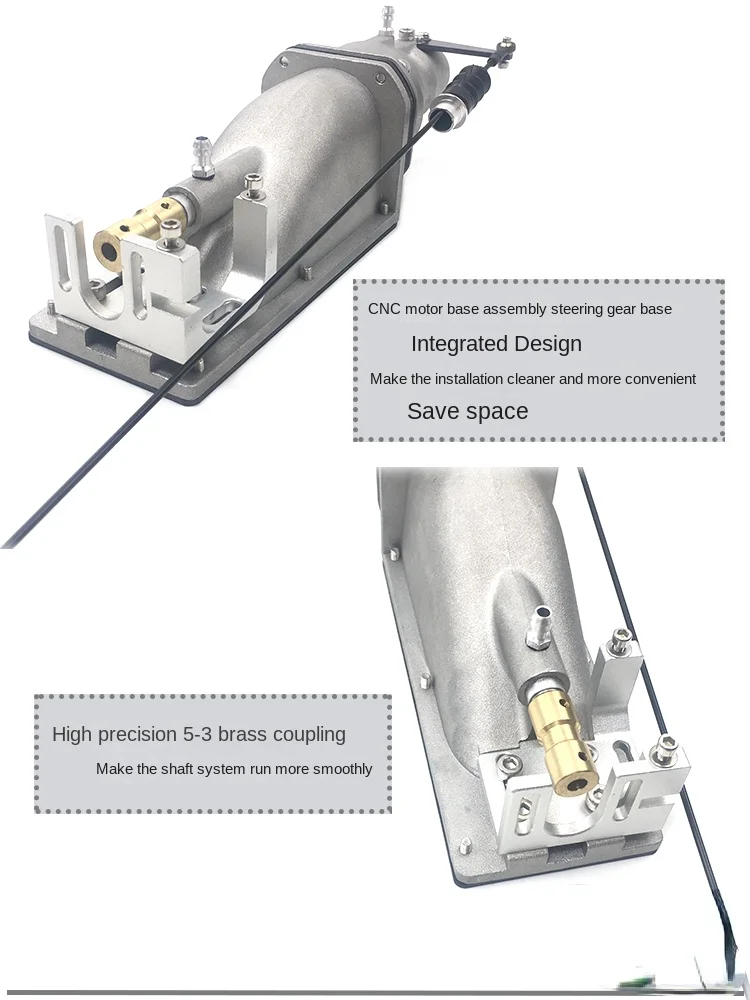 CNC motor base assembly steering gear base

Integrated Design

Make the installation cleaner and more convenient

Save space

High precision 5-3 brass coupling

Make the shaft system run more smoothly