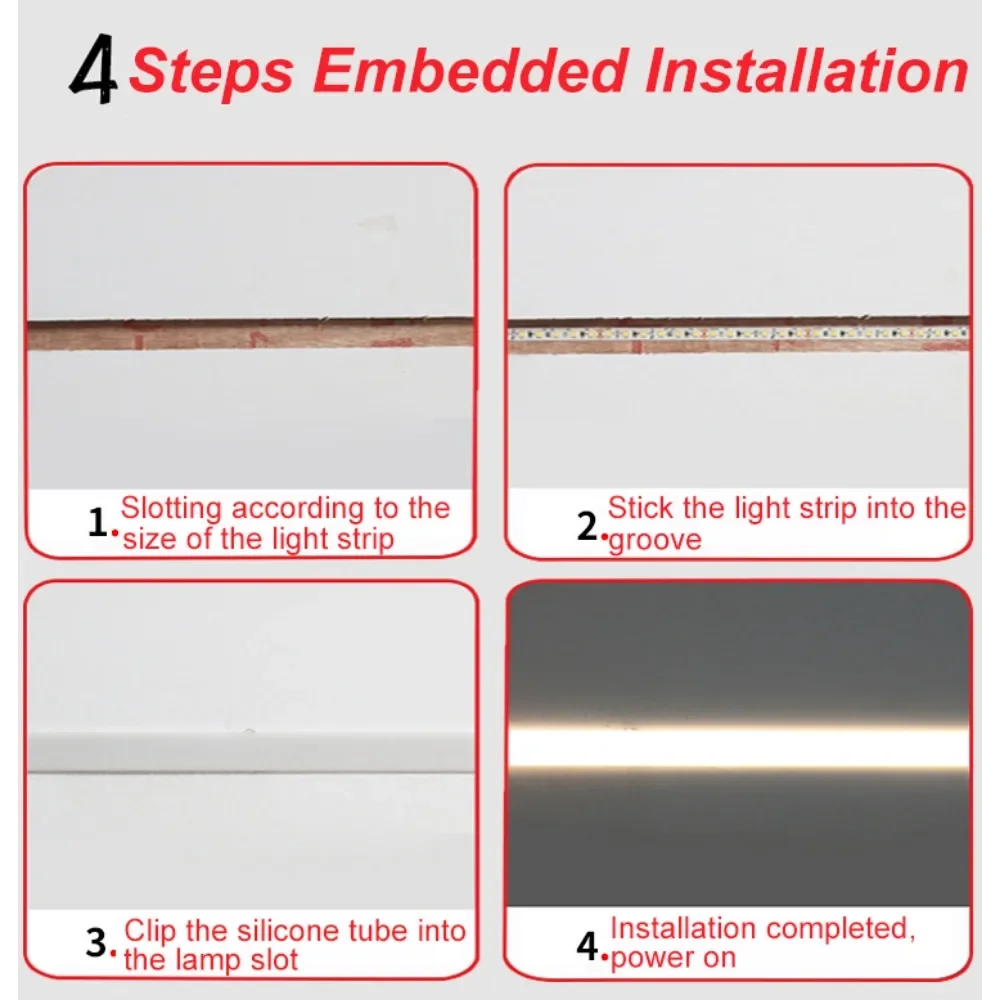 4 Steps Embedded Installation

1. Slotting according to the size of the light strip

2. Stick the light strip into the groove

3. Clip the silicone tube into the lamp slot

4. Installation completed, power on