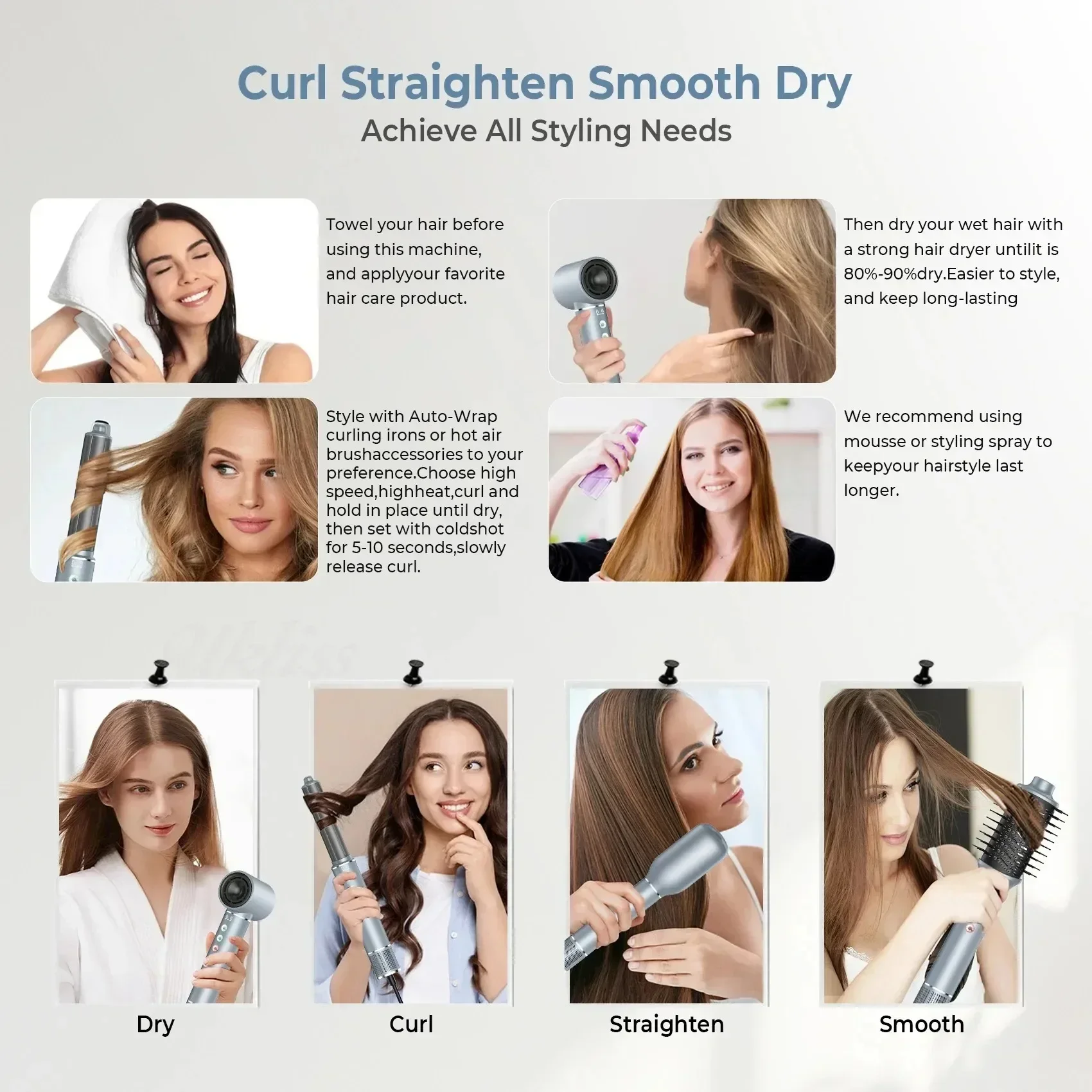 Curl Straighten Smooth Dry
Achieve All Styling Needs

Towel your hair before using this machine, and applyyour favorite hair care product.

Then dry your wet hair with a strong hair dryer untilit is 80%-90%dry.Easier to style, and keep long-lasting

Style with Auto-Wrap curling irons or hot air brushaccessories to your preference.Choose high speed,highheat,curl and hold in place until dry, then set with coldshot for 5-10 seconds,slowly release curl.

We recommend using mousse or styling spray to keepyour hairstyle last longer.

Dry

Curl

Straighten

Smooth